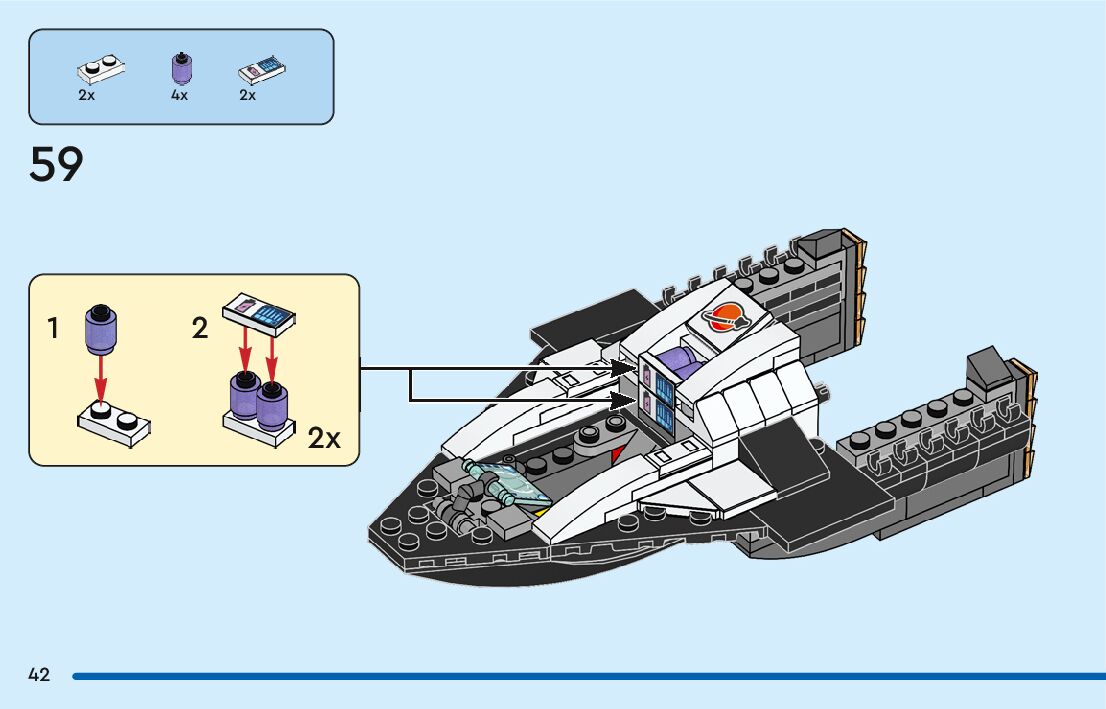 2x 4x 2x

59

1

2

2x

42