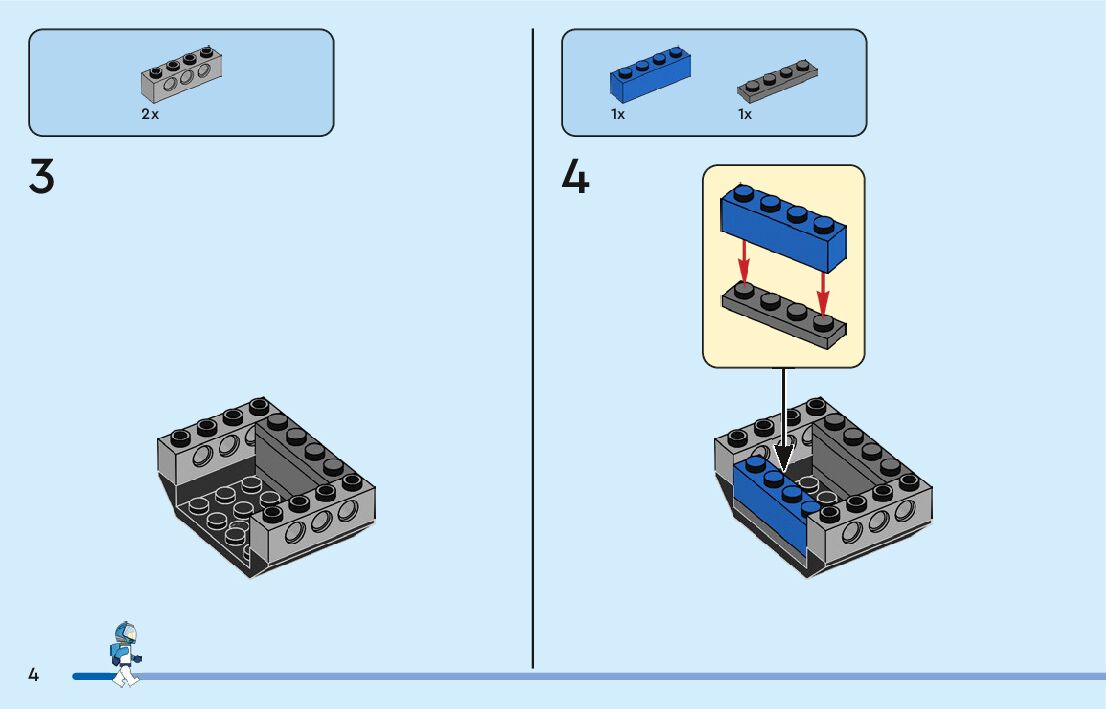 2x

3

1x

1x

4

4