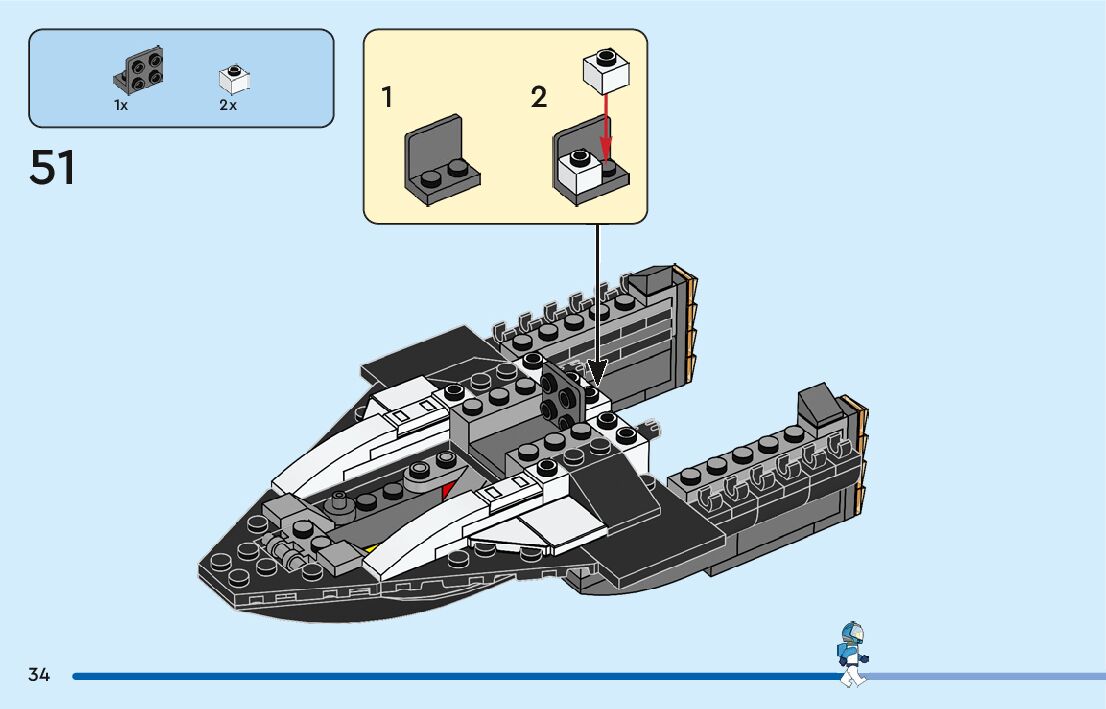 1x 2x

51

1 2

34