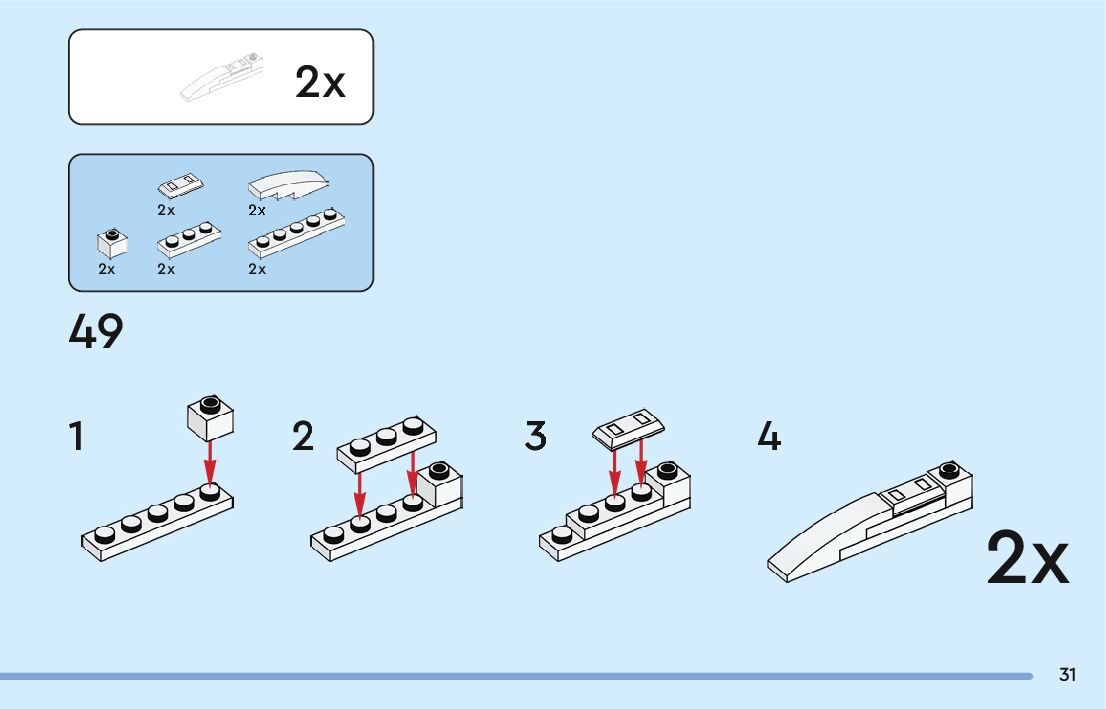 2x

2x
2x
2x
2x
2x

49

1

2

3

4

2x

31