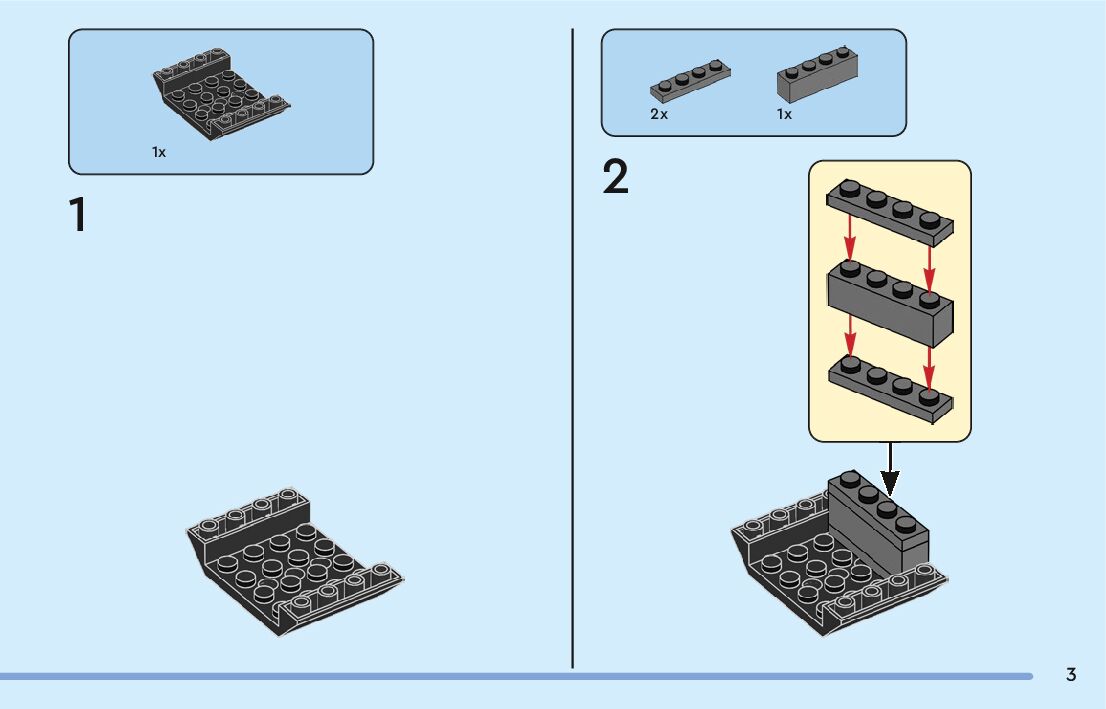 1x

1

2x

1x

2

3