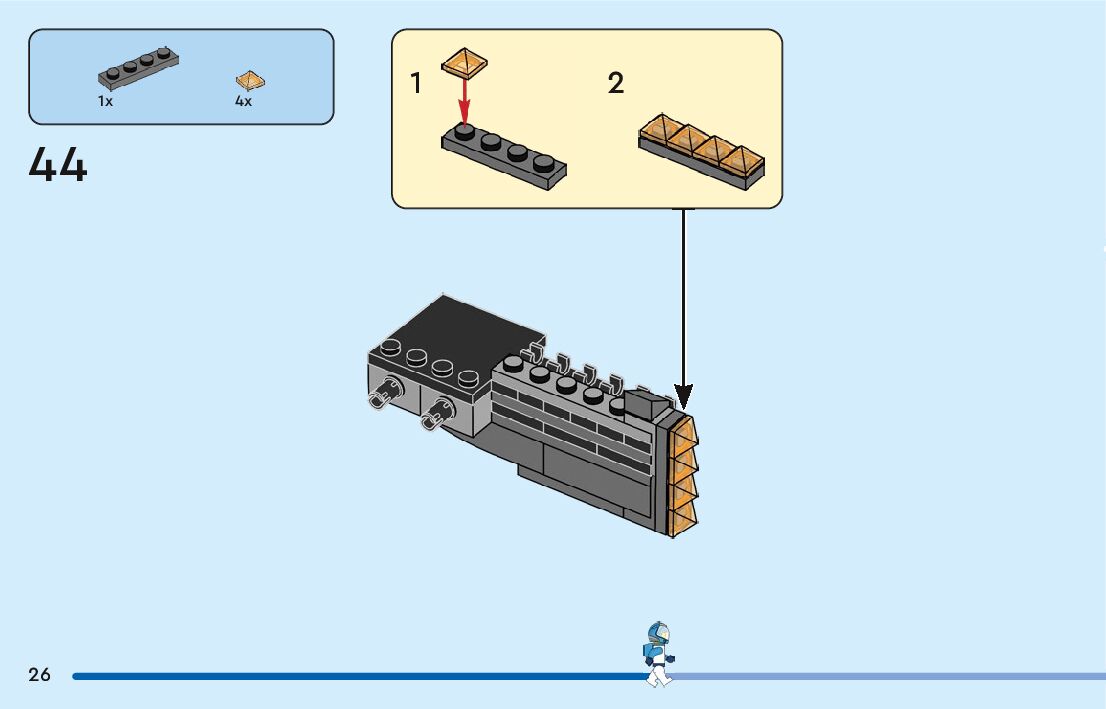 1x

4x

44

1

2

26