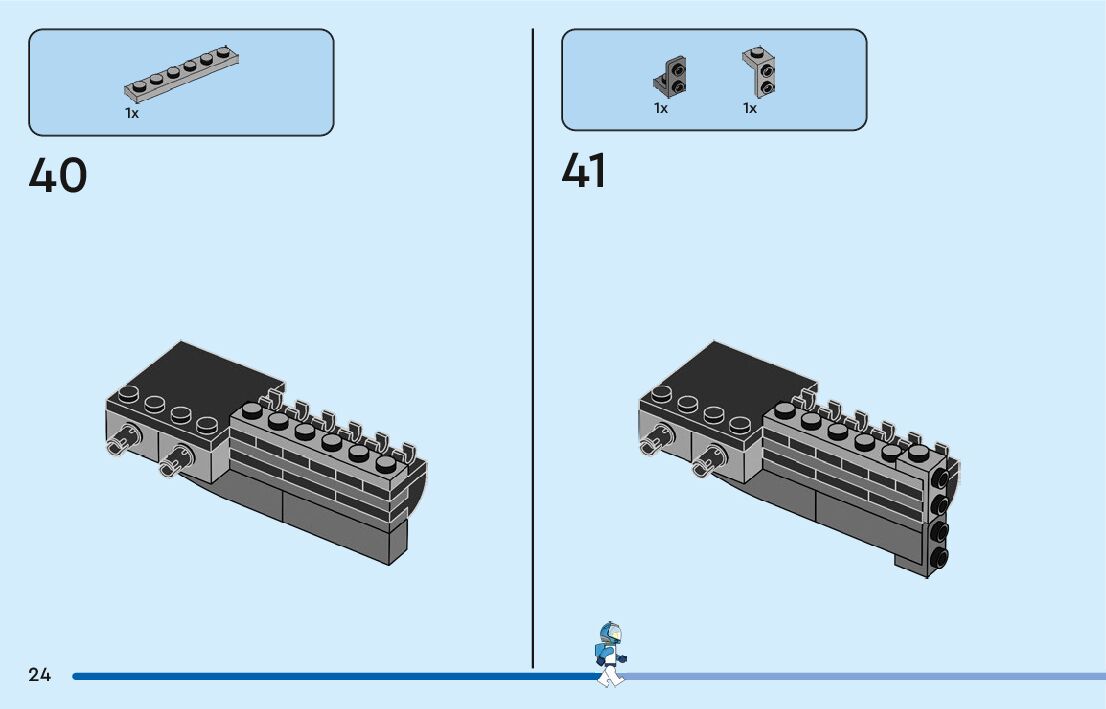 1x

40

1x 1x

41

24