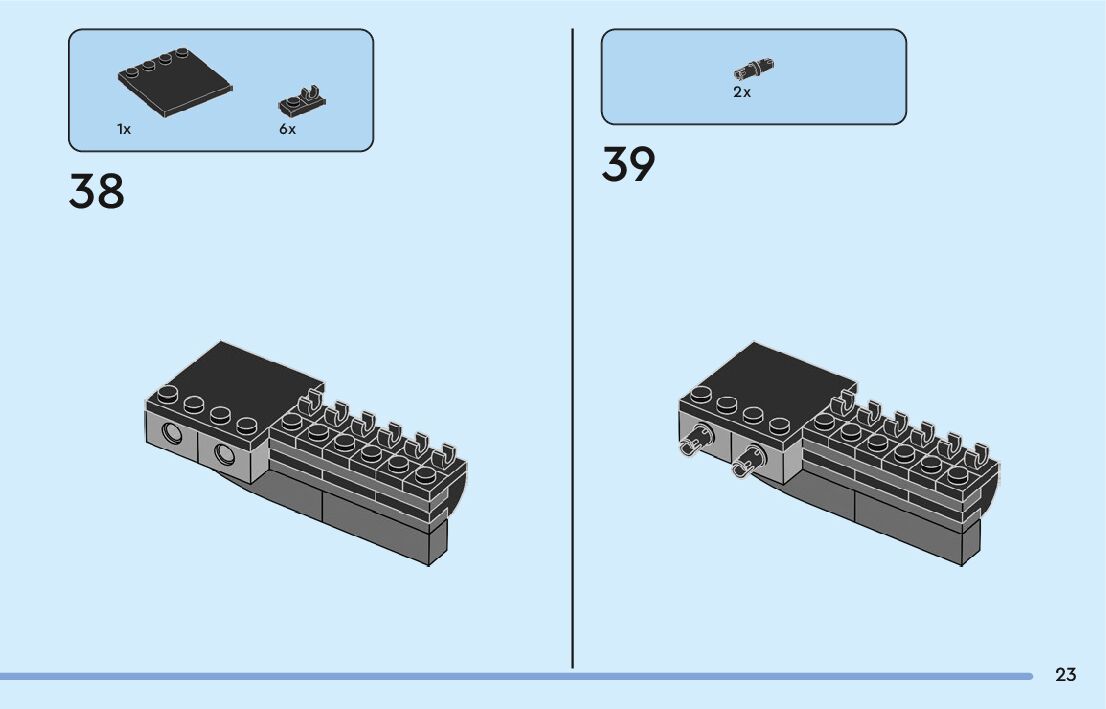 1x

6x

38

2x

39

23