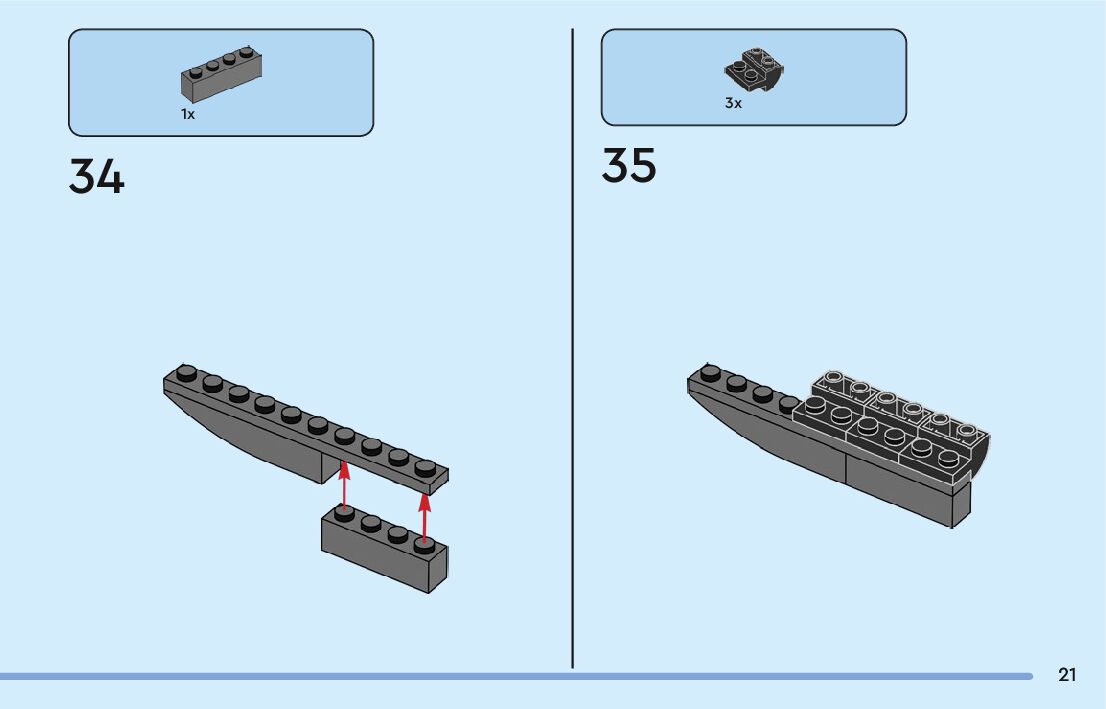 1x

34

3x

35

21