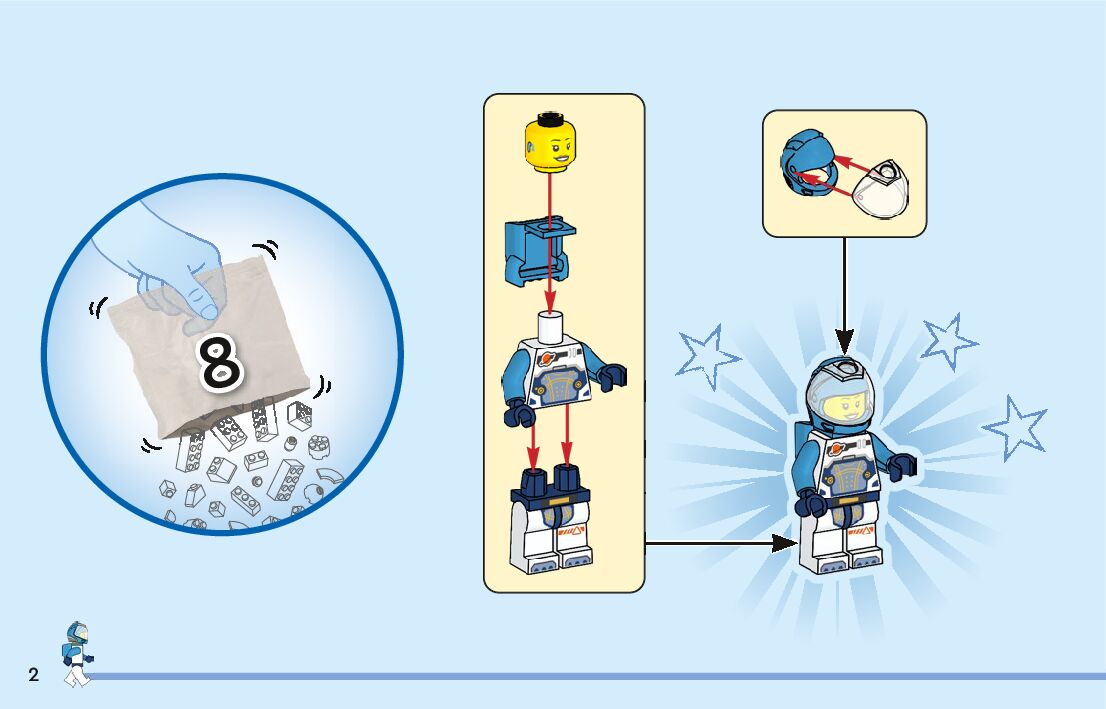 8

2