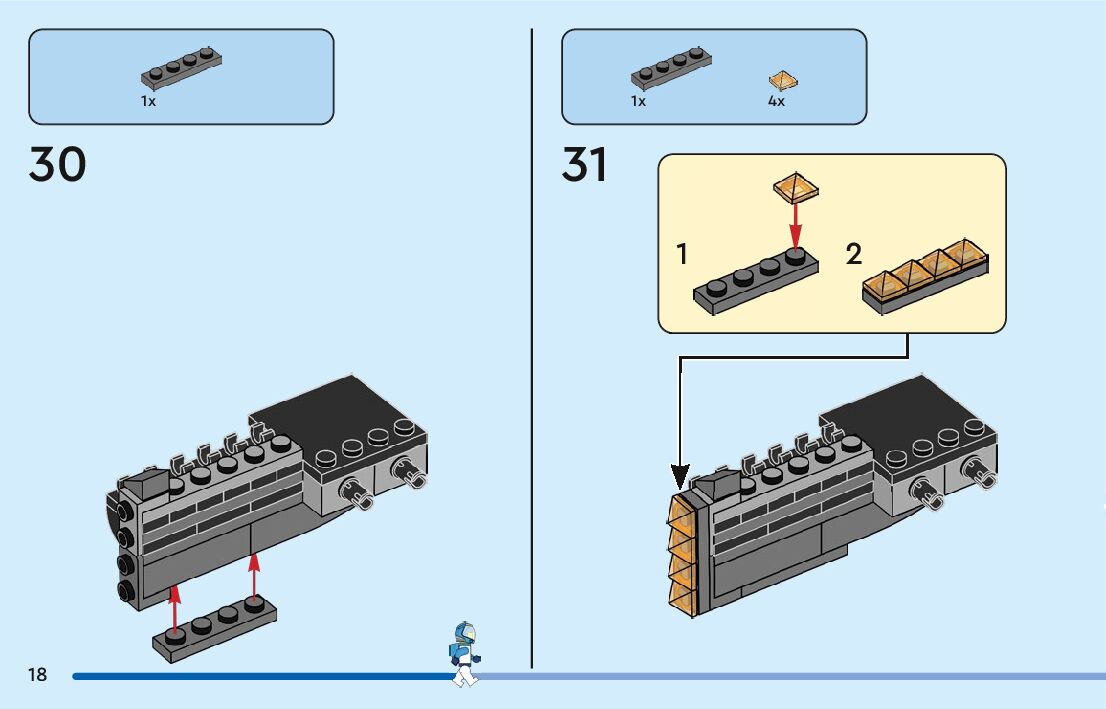 1x

30

1x 4x

31

1

2

18