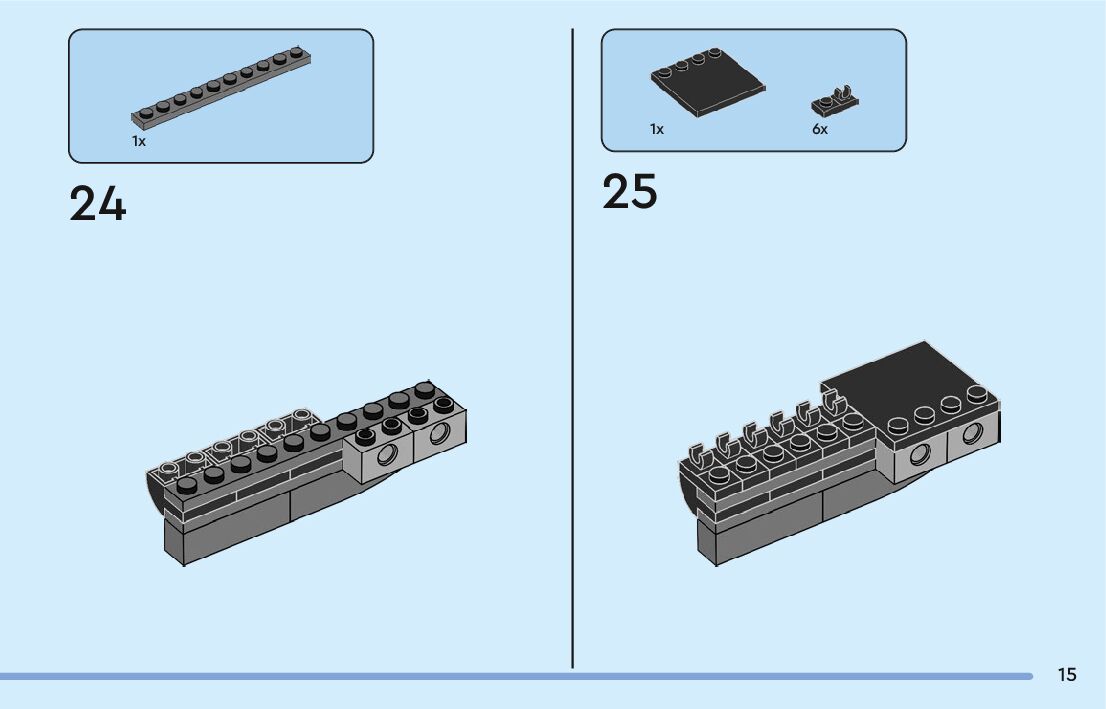 1x

24

1x

6x

25

15