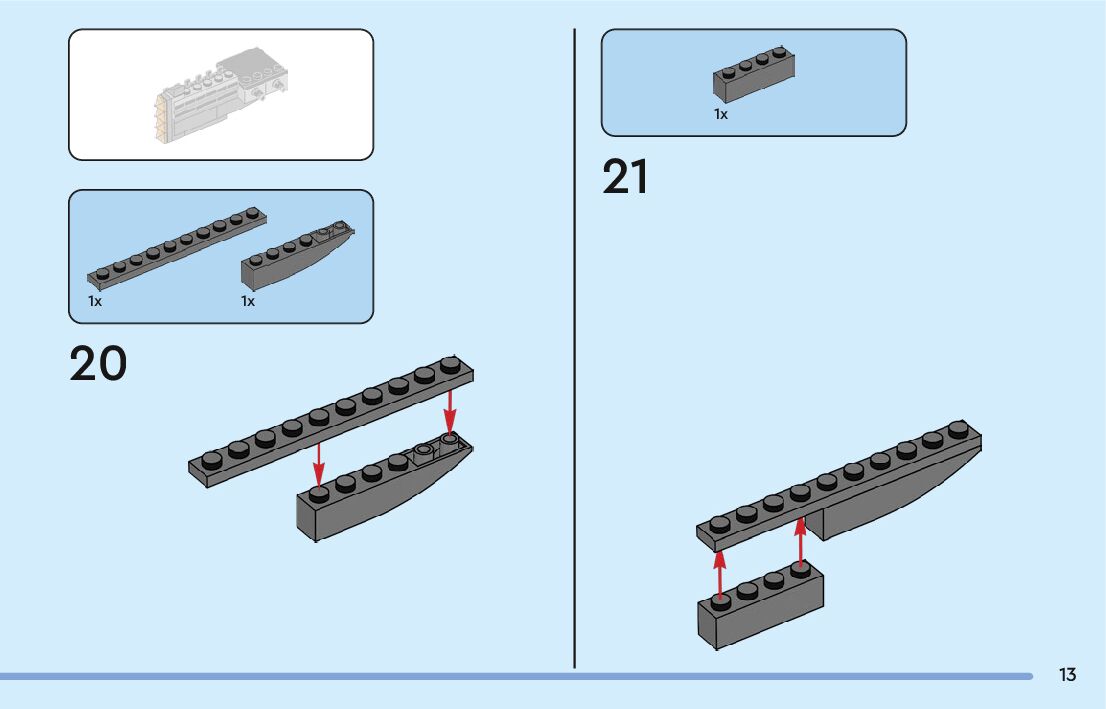 1x

1x

20

1x

21

13