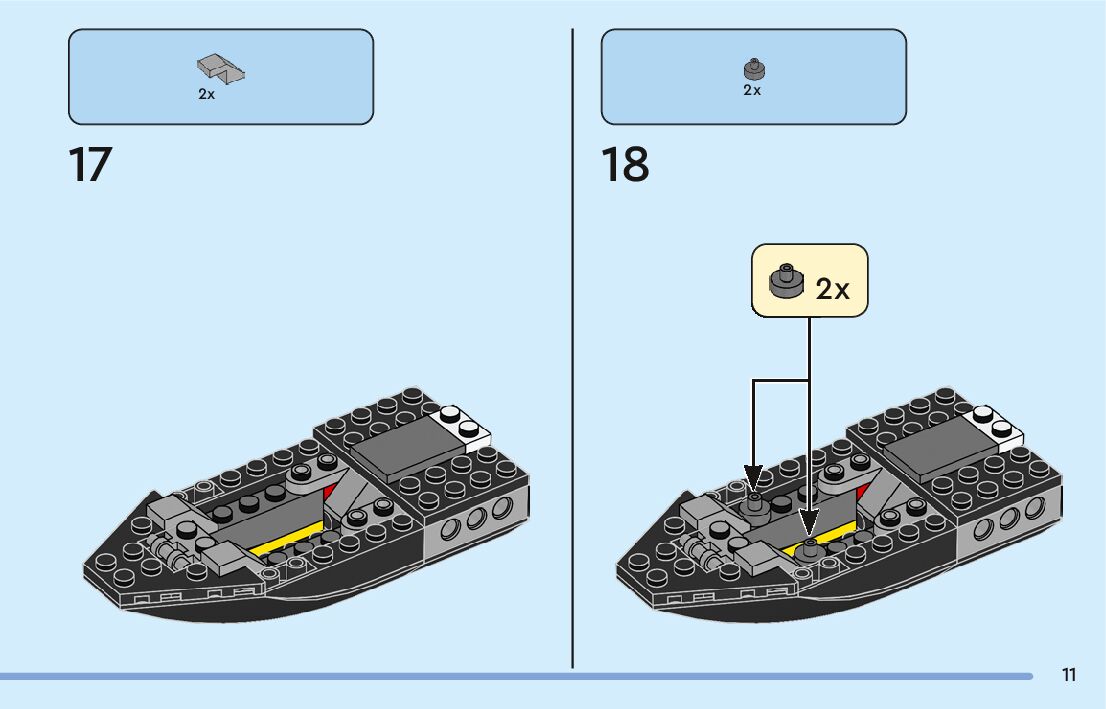 2x

17

2x

18

2x

11