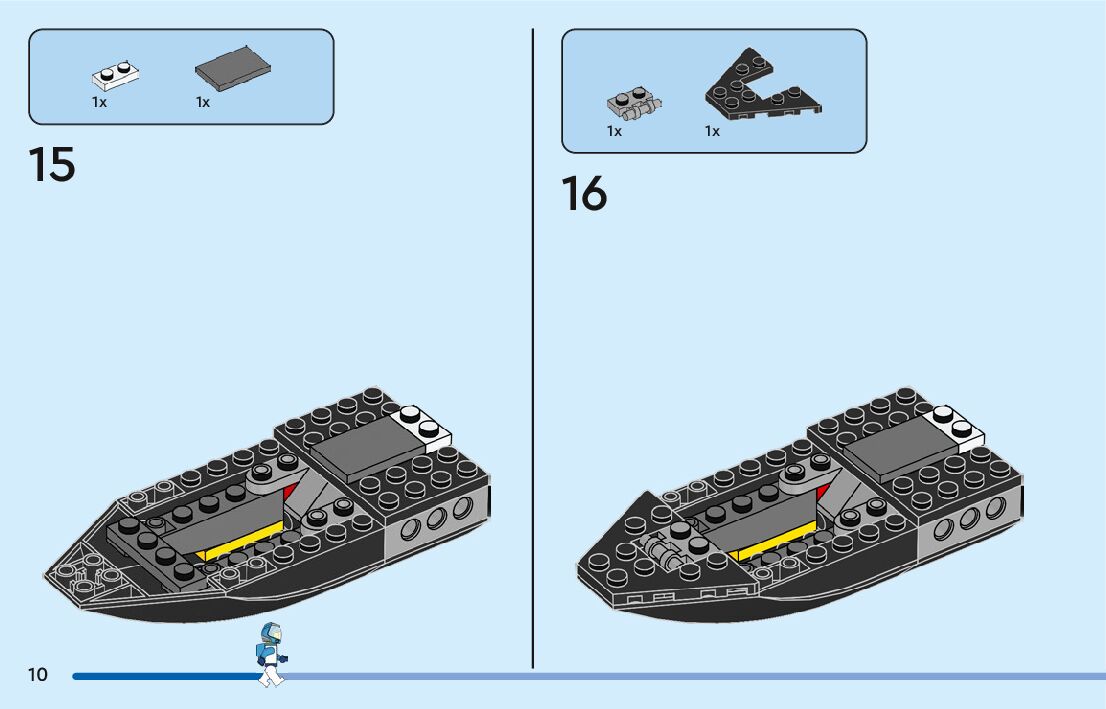 1x 1x

15

1x 1x

16

10