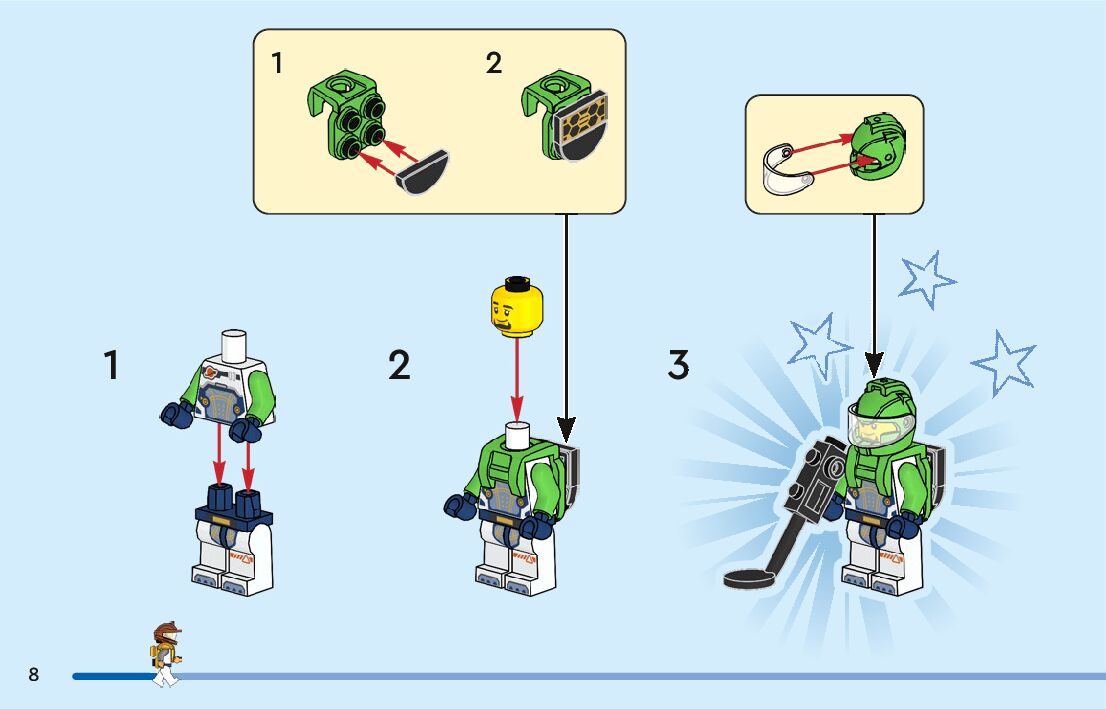 1

2

1

2

3

8