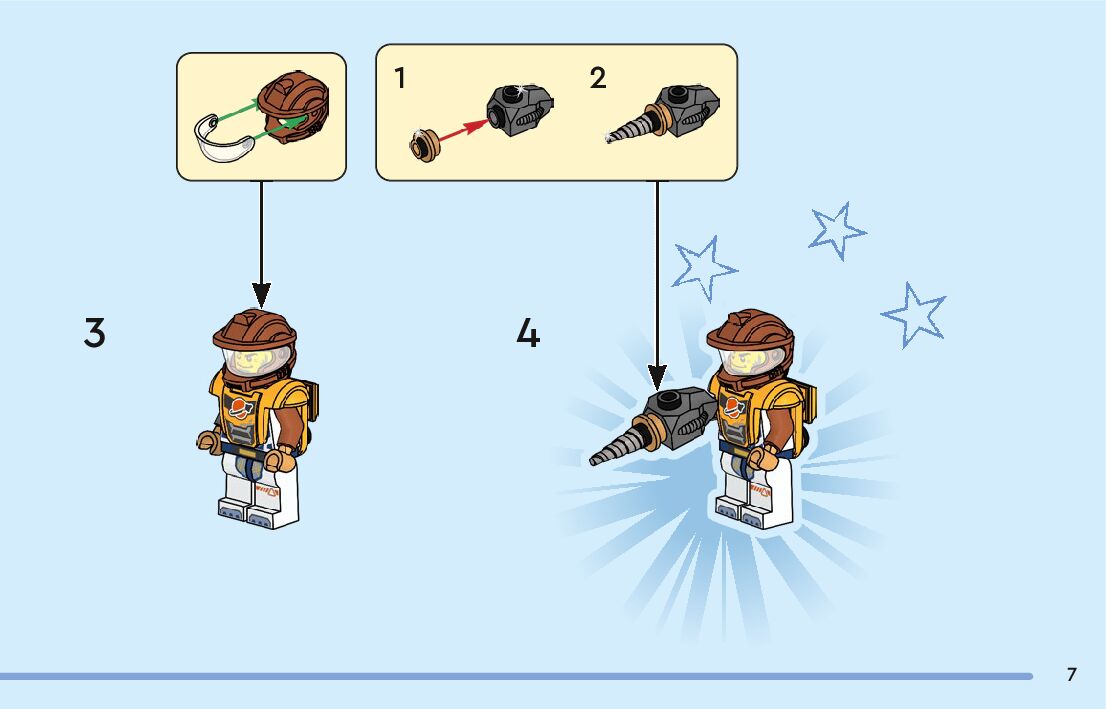 1
2
3
4
7