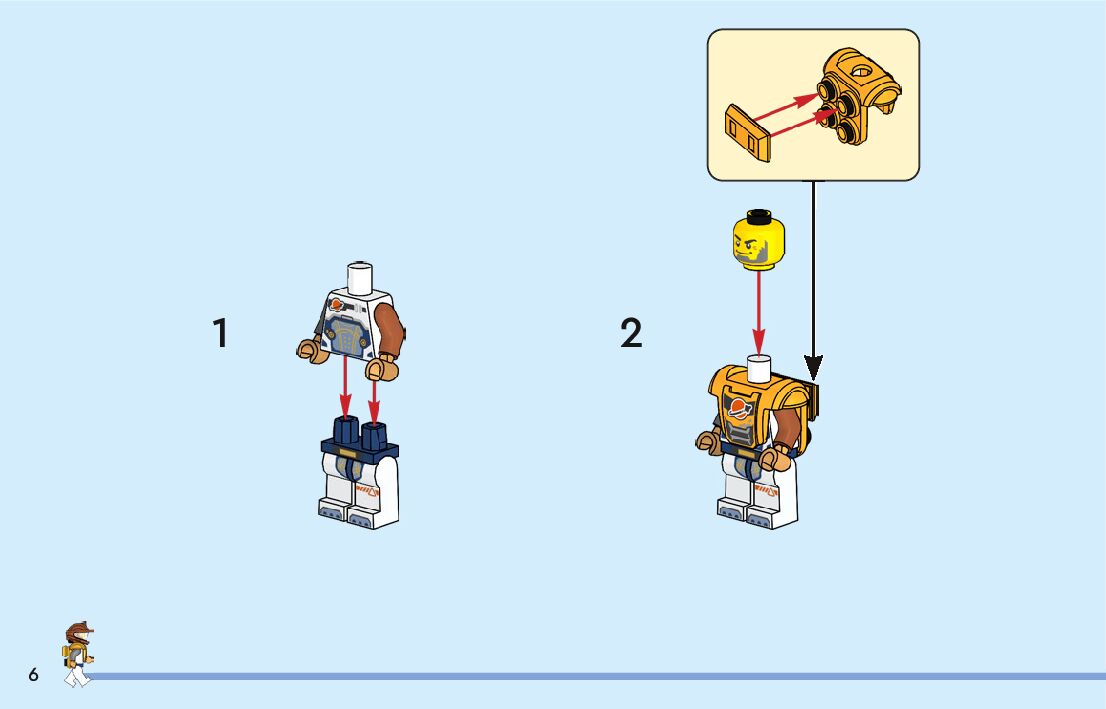 1

2

6