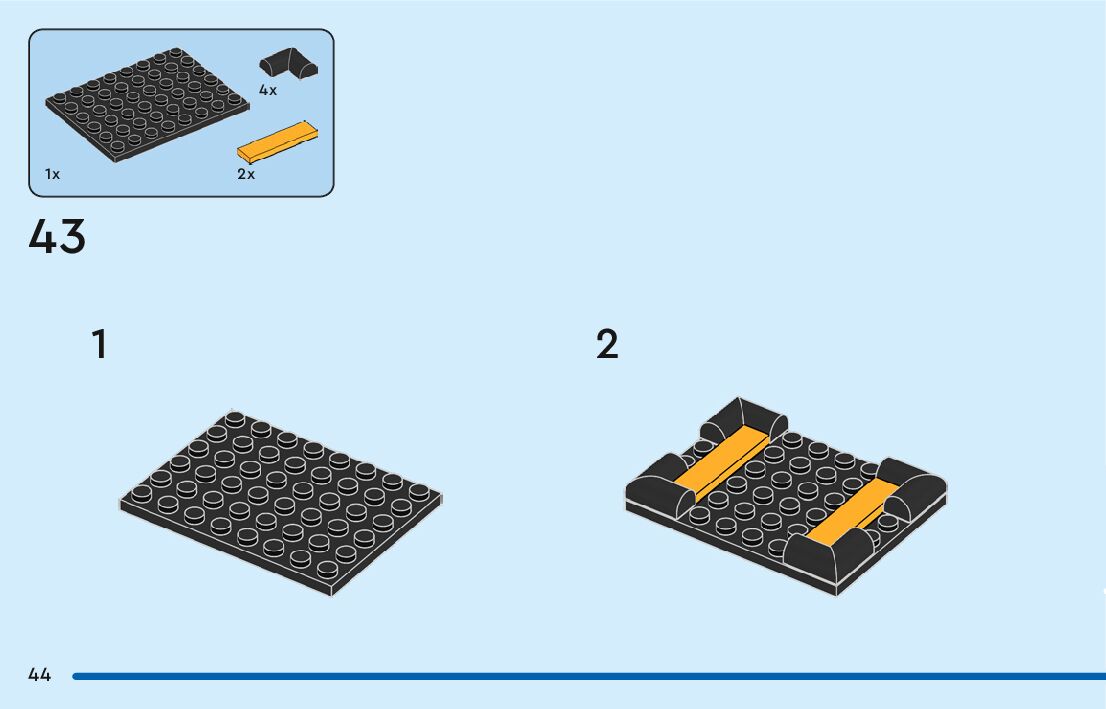 4x

1x

2x

43

1

2

44