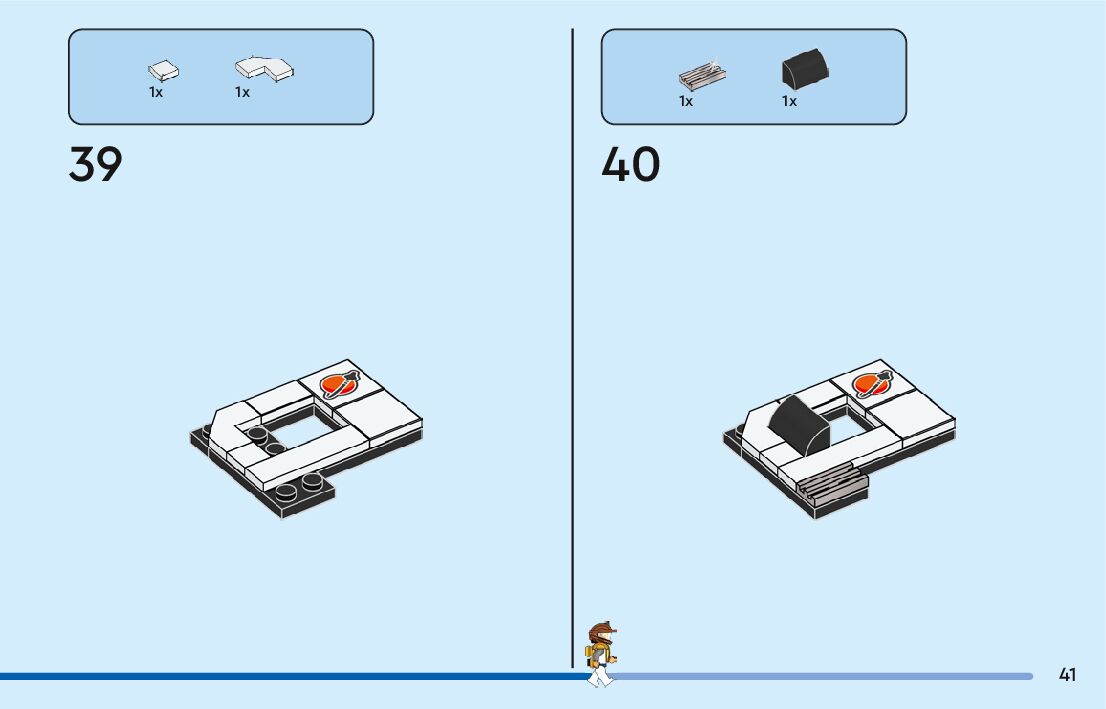 1x 1x

39

1x 1x

40

41