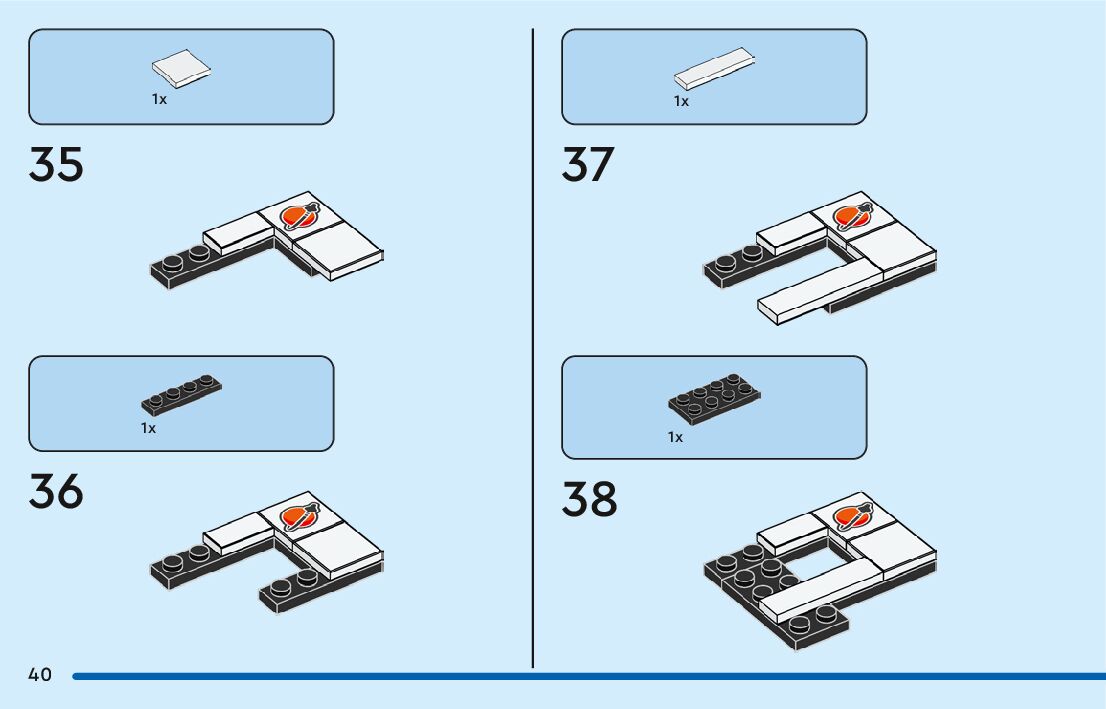 1x

35

1x

36

1x

37

1x

38

40