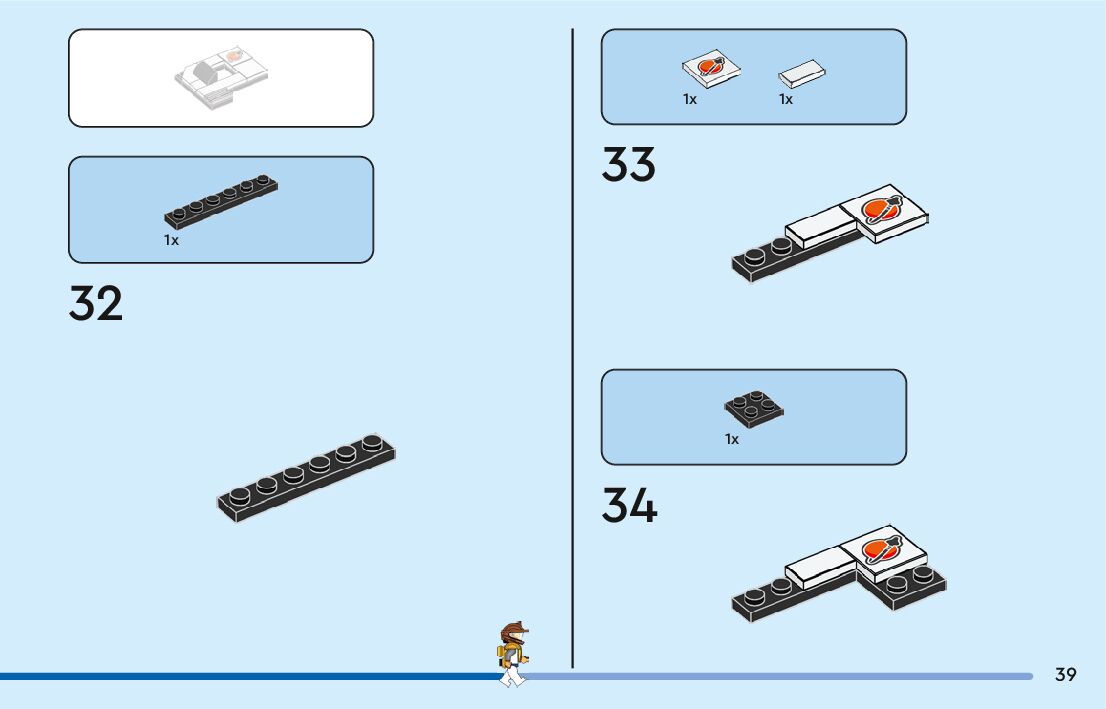 1x

32

1x 1x

33

1x

34

39