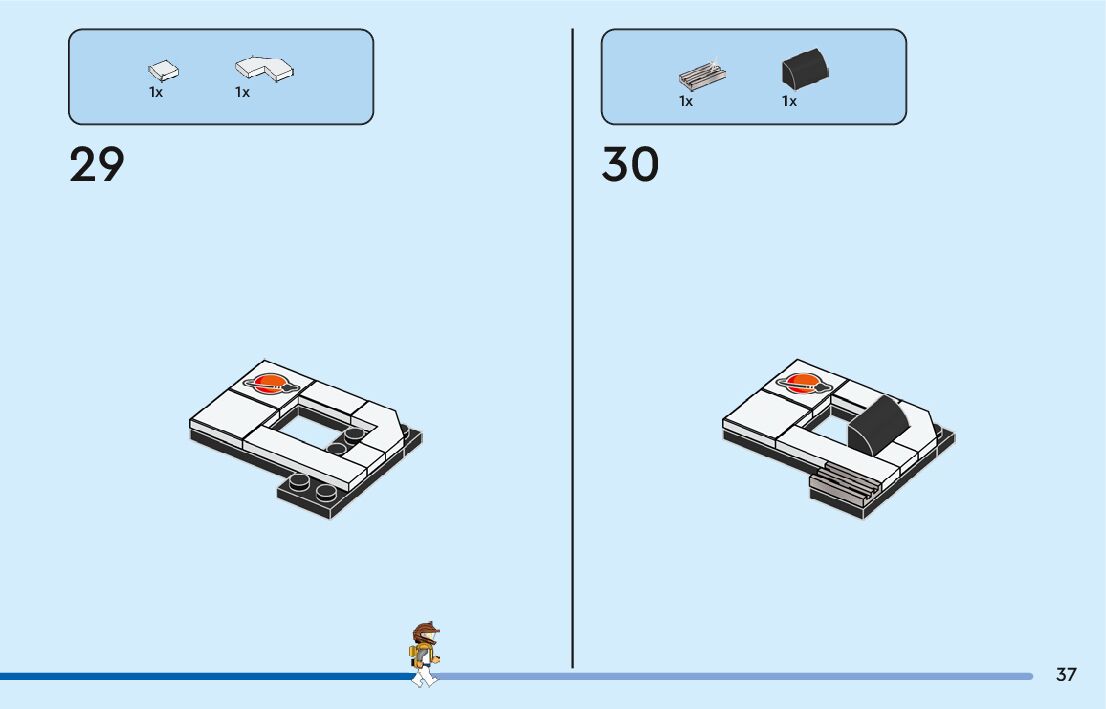 1x 1x

29

1x 1x

30

37