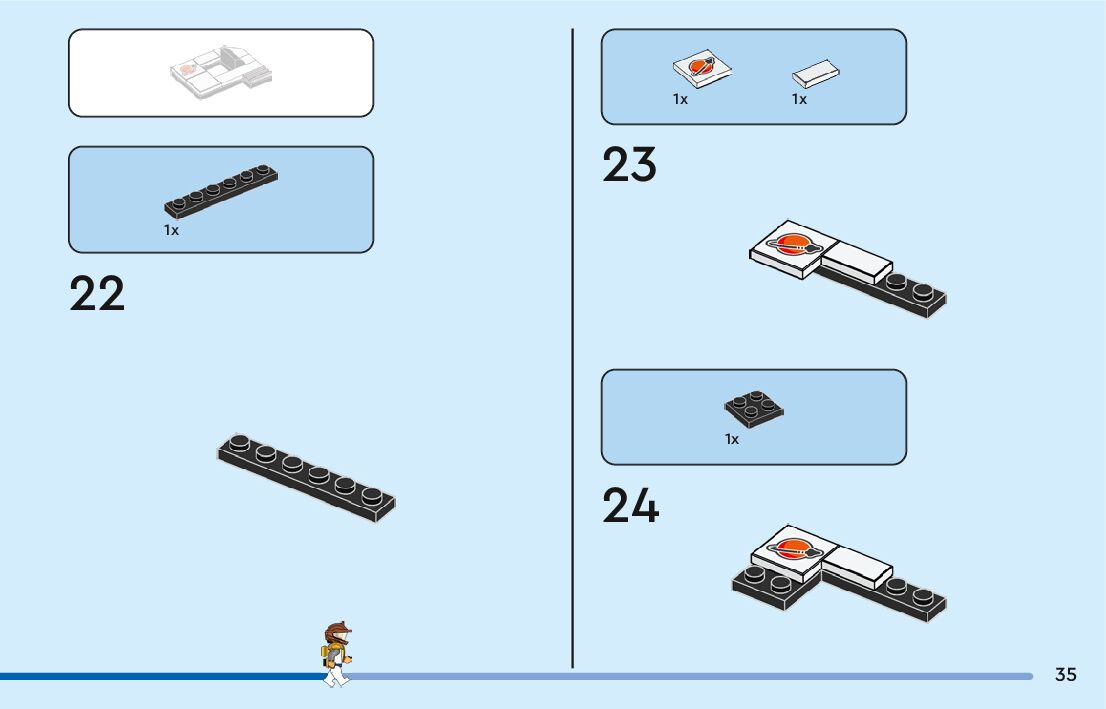 1x

22

1x 1x

23

1x

24

35