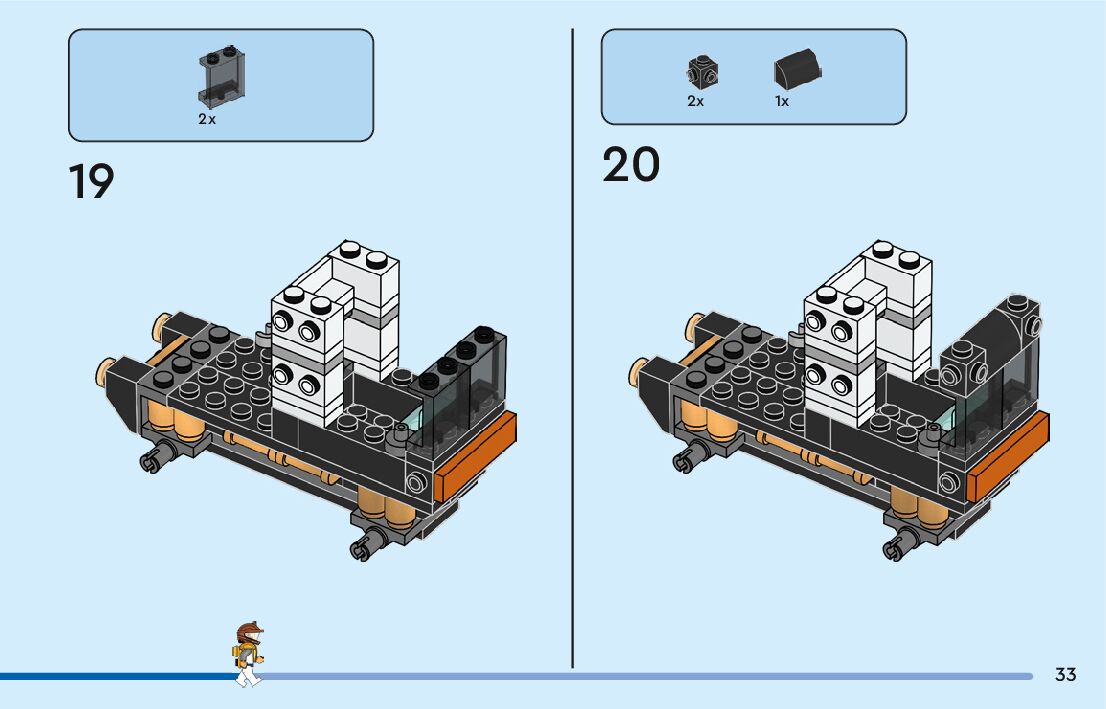 2x

19

2x 1x

20

33