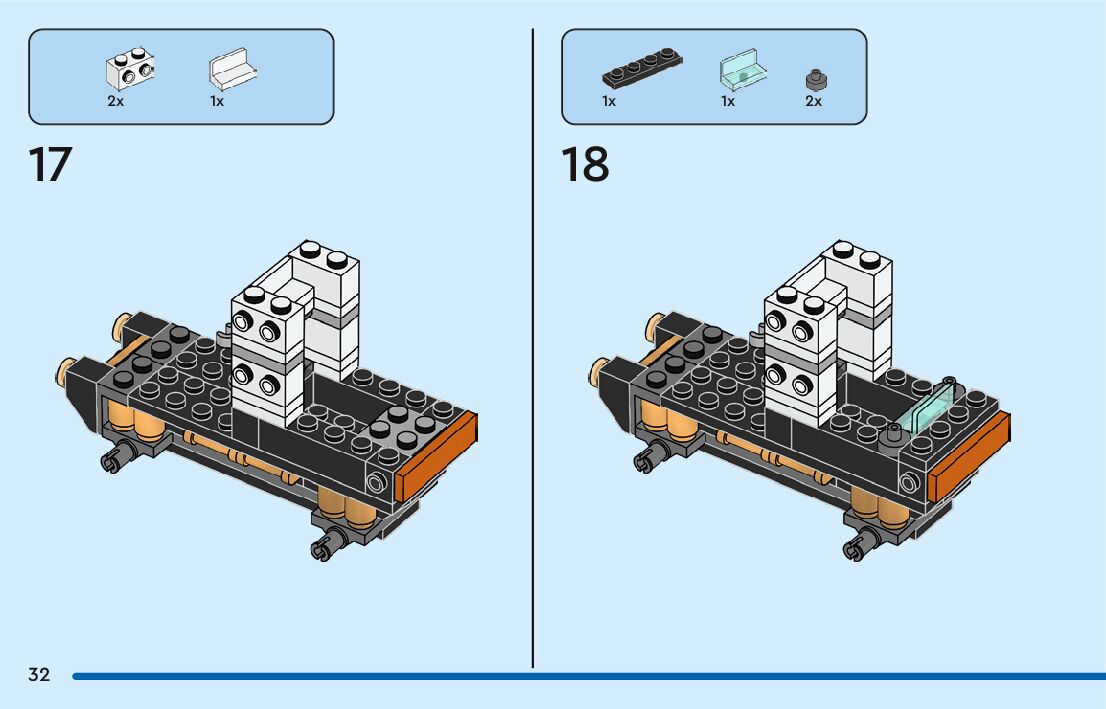 2x 1x

17

1x 1x 2x

18

32