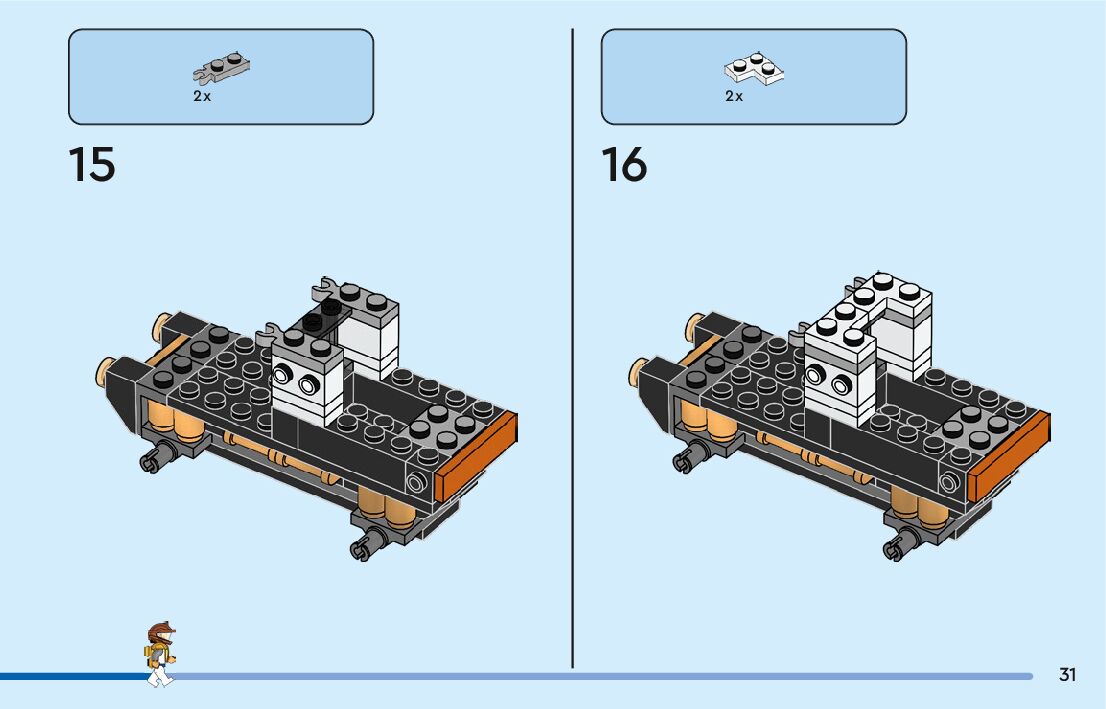 2x

15

2x

16

31