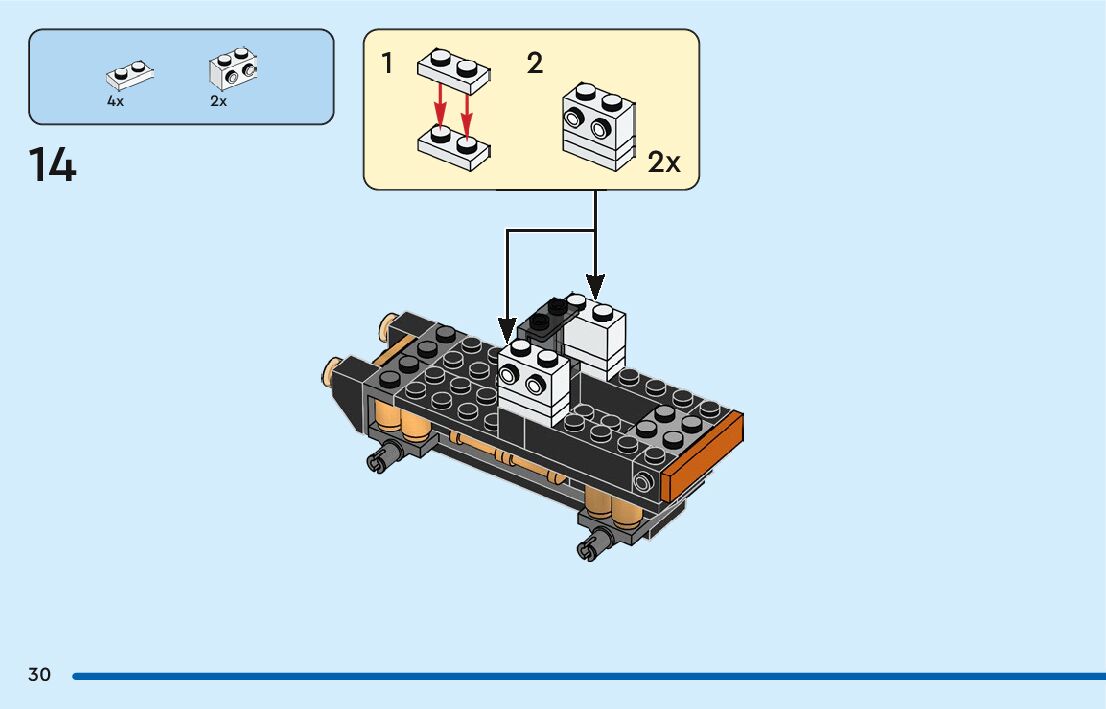 4x

2x

14

1

2

2x

30