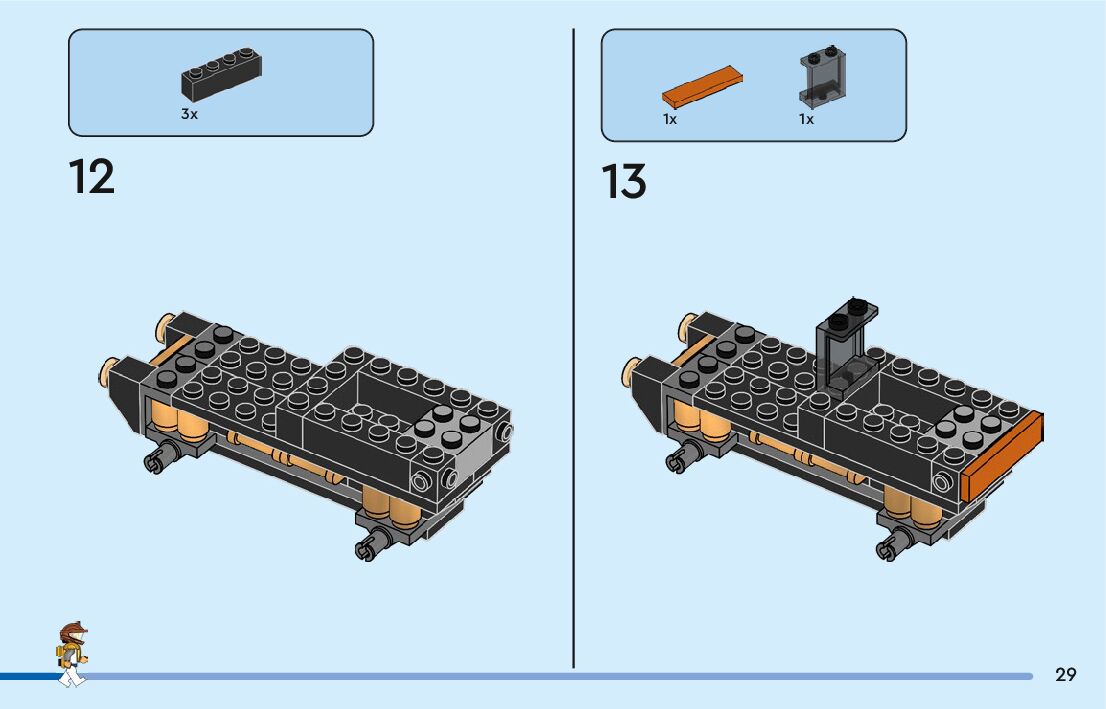 3x

12

1x 1x

13

29