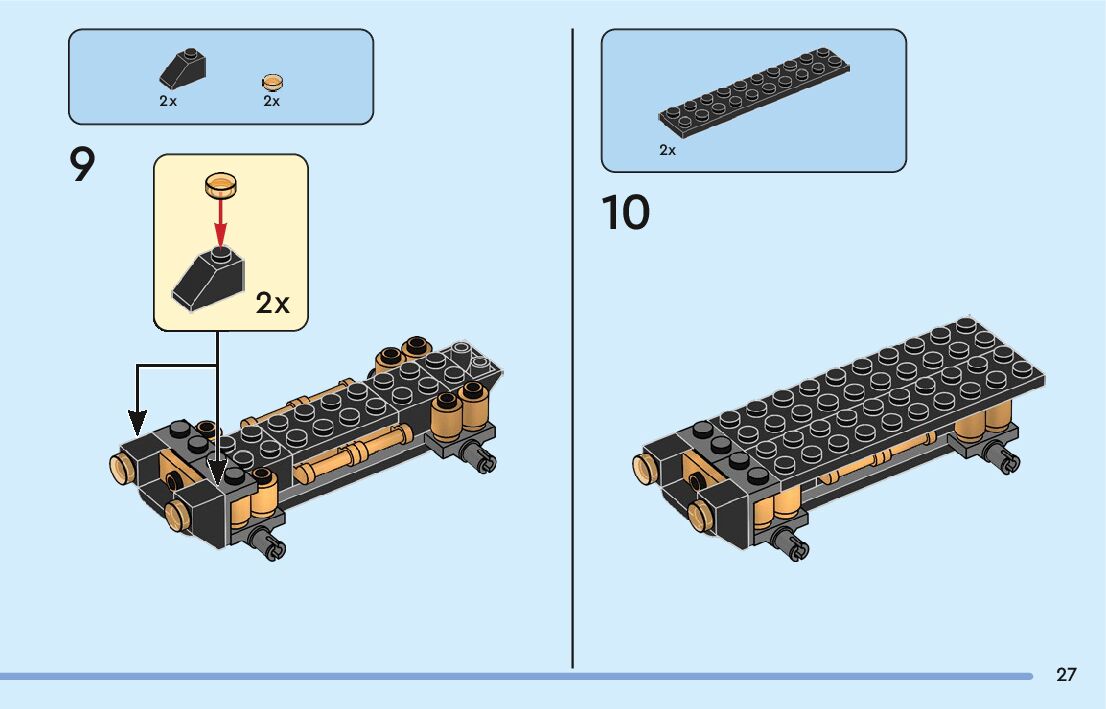 2x 2x

9

2x

2x

10

27