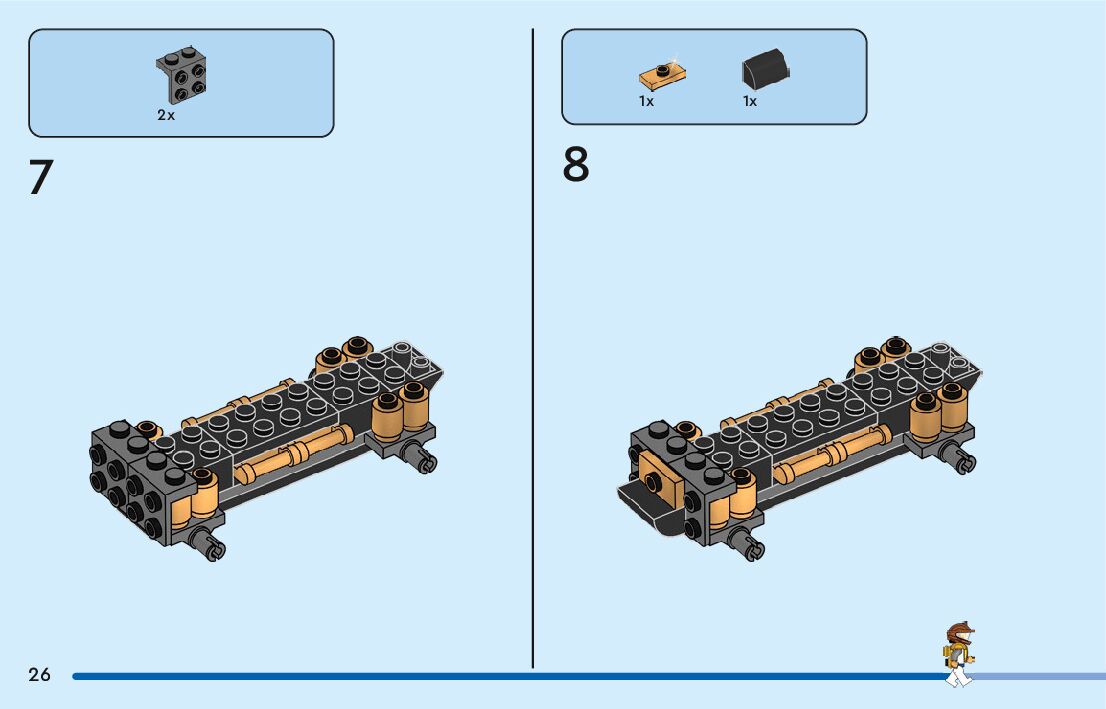 2x

7

1x

1x

8

26