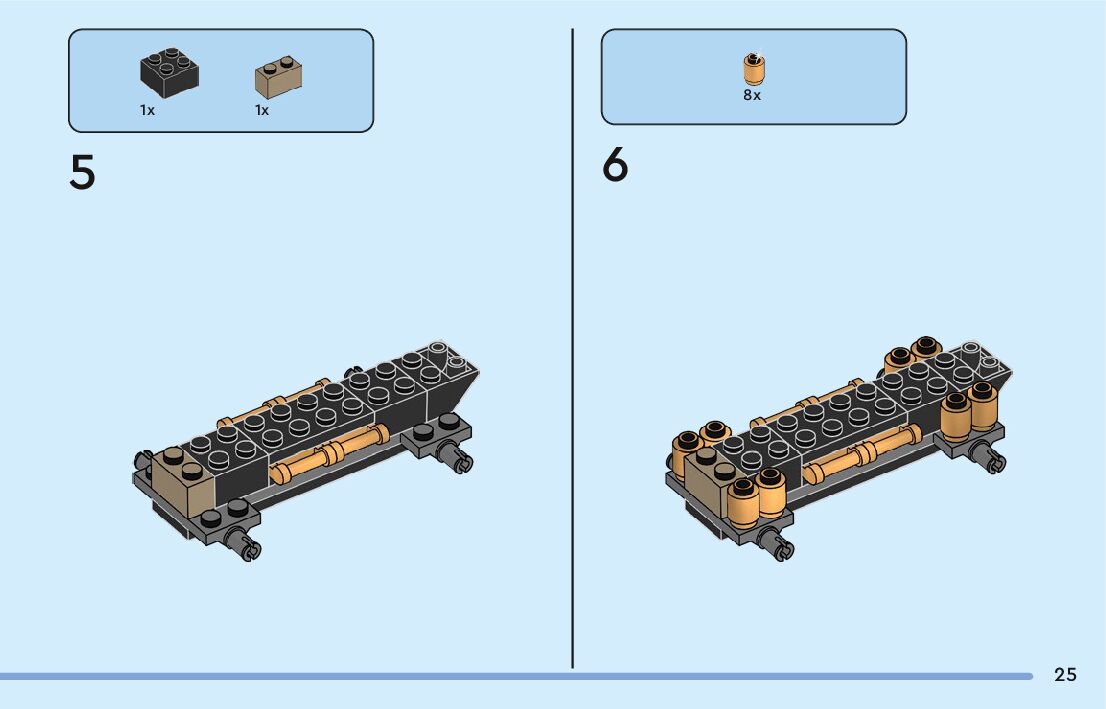 1x 1x

5

8x

6

25