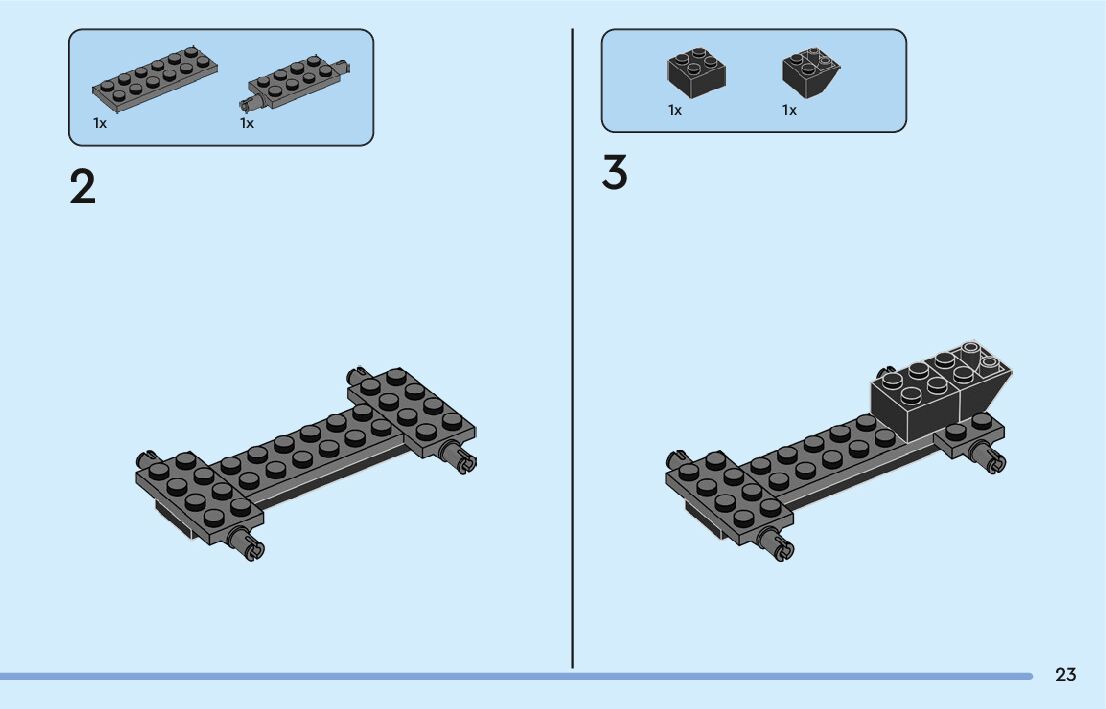 1x
1x

2

1x
1x

3

23