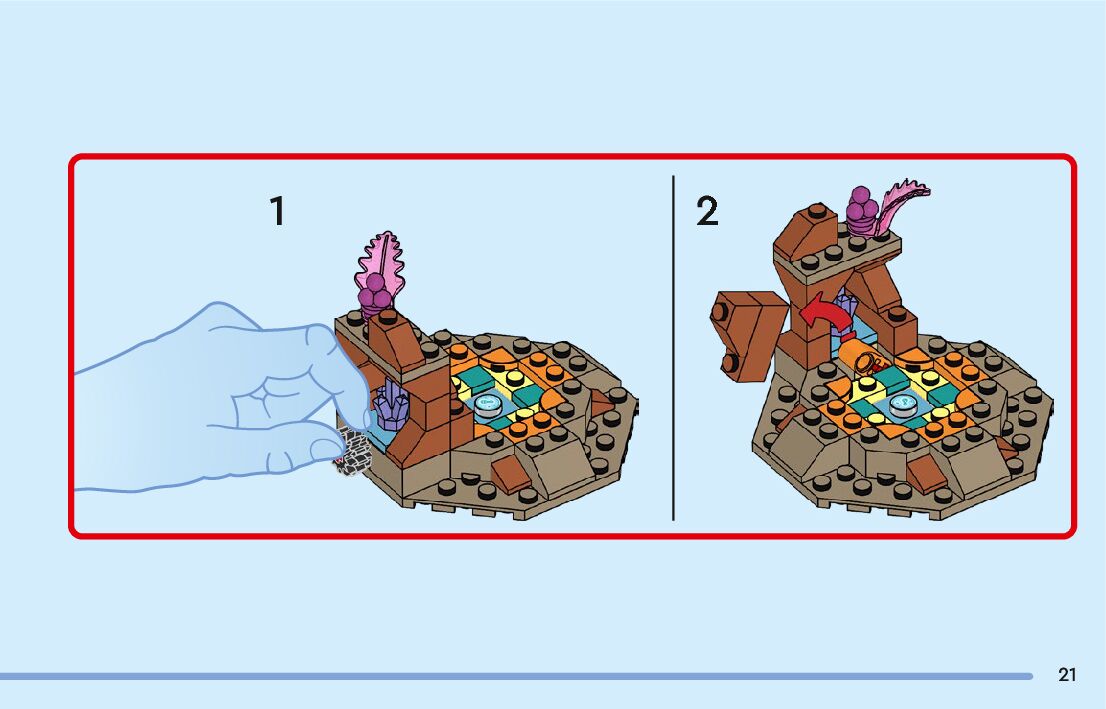 1

2

21