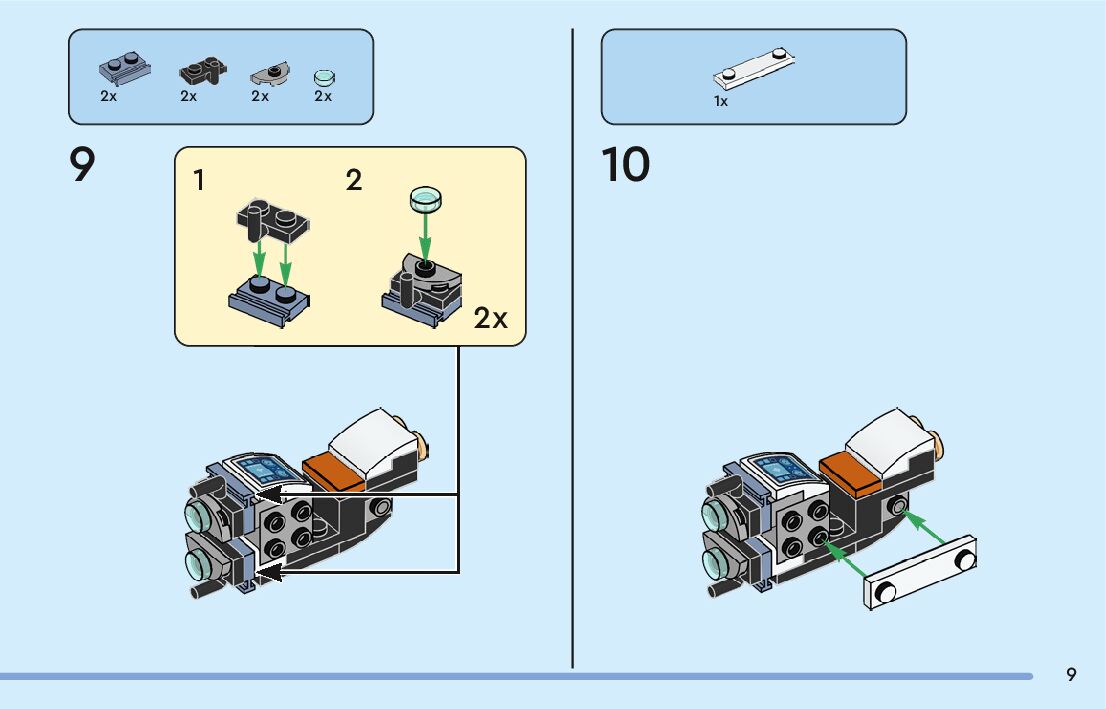 2x 2x 2x 2x

9

1

2

2x

1x

10

9