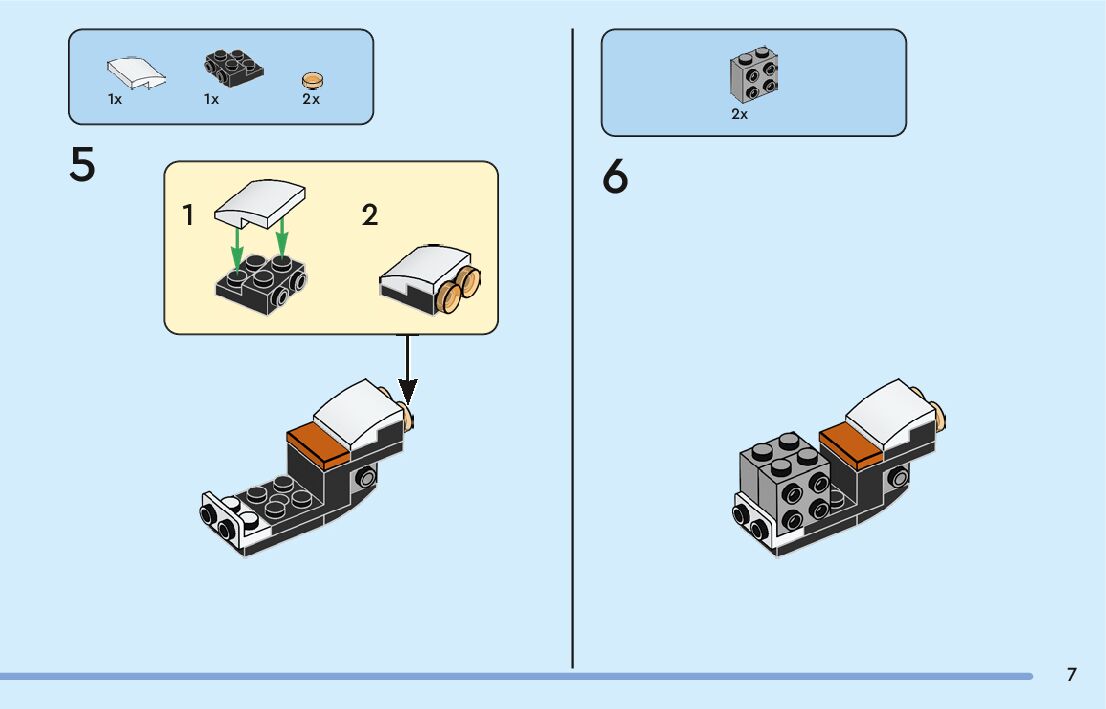 1x 1x 2x

5

1

2

2x

6

7