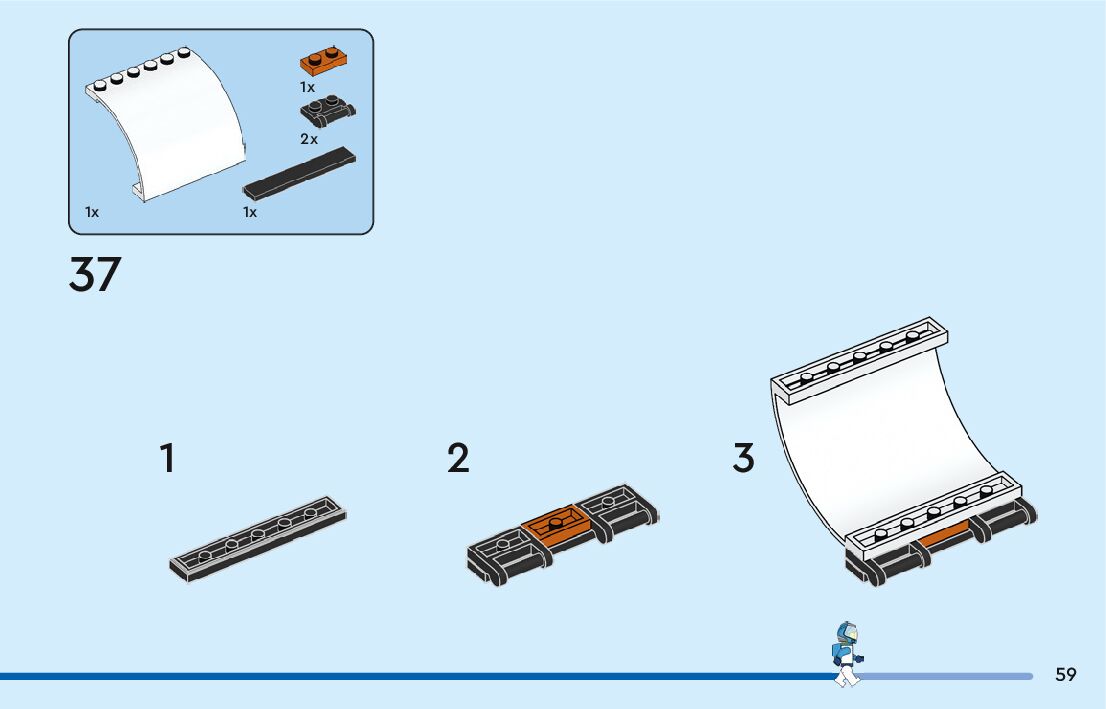 1x
2x
1x
1x

37

1

2

3

59