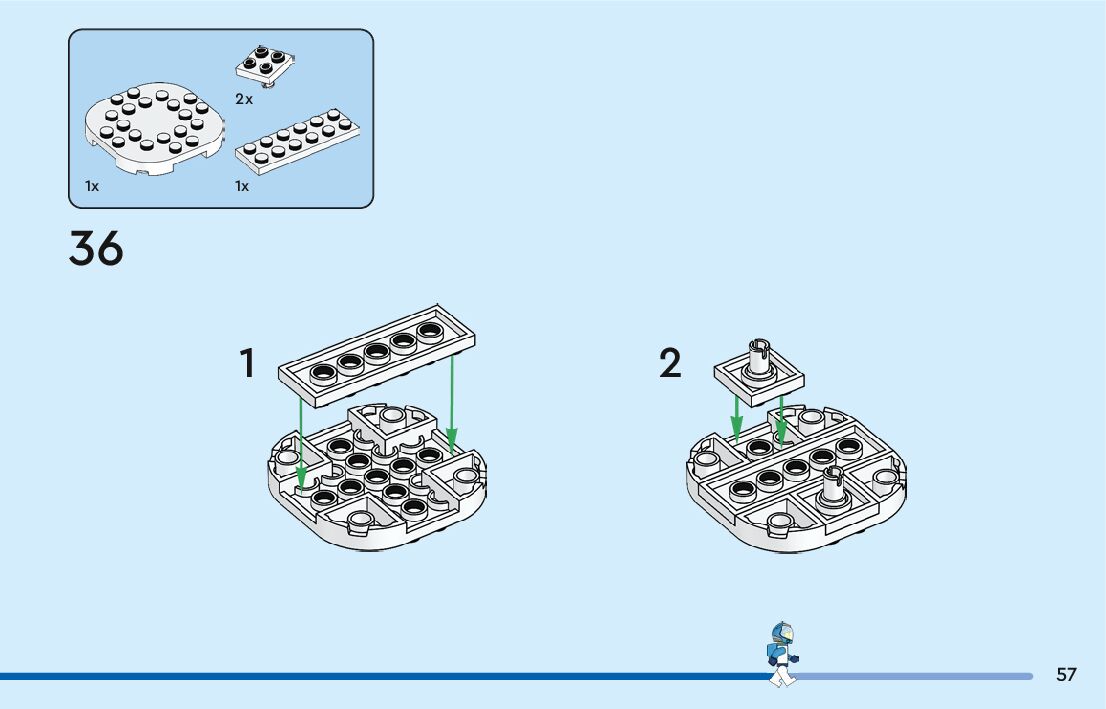 2x
1x
1x

36

1

2

57