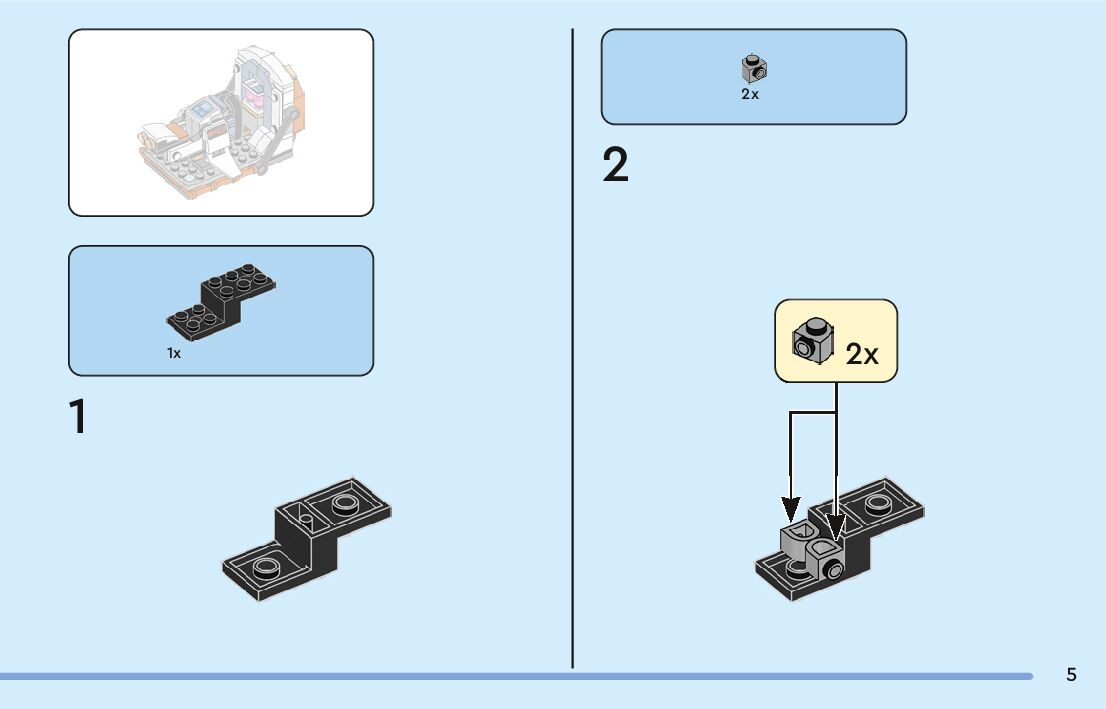 1x

1

2x

2

2x

5