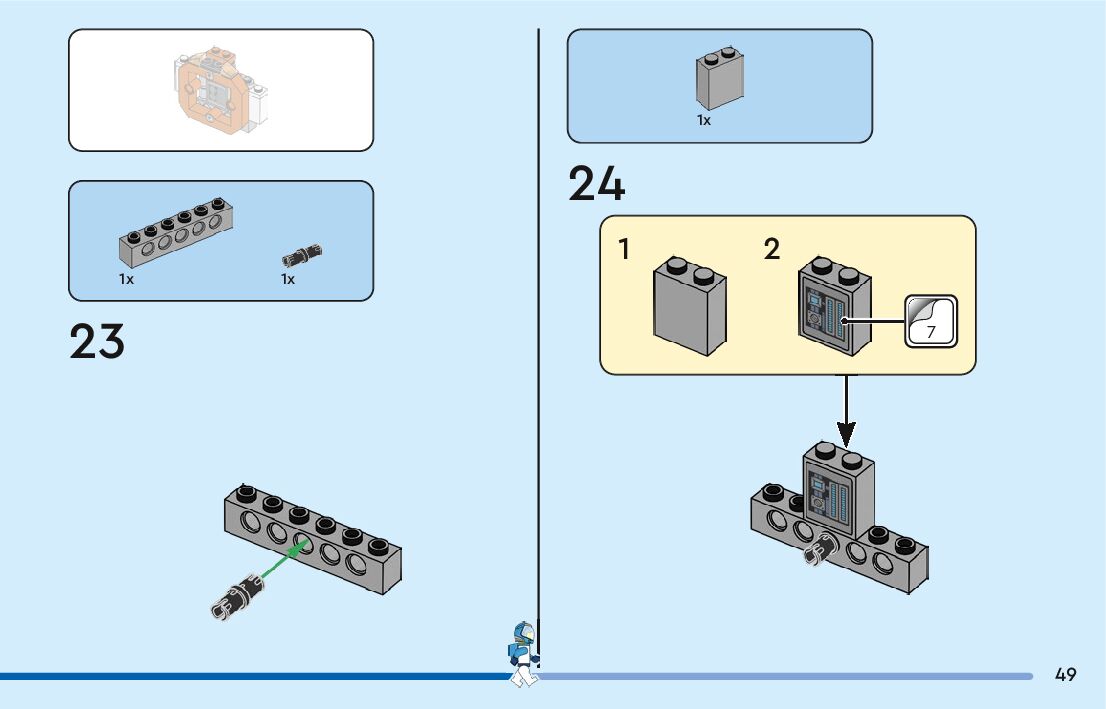 1x 1x

23

1x

24

1

2

7

49