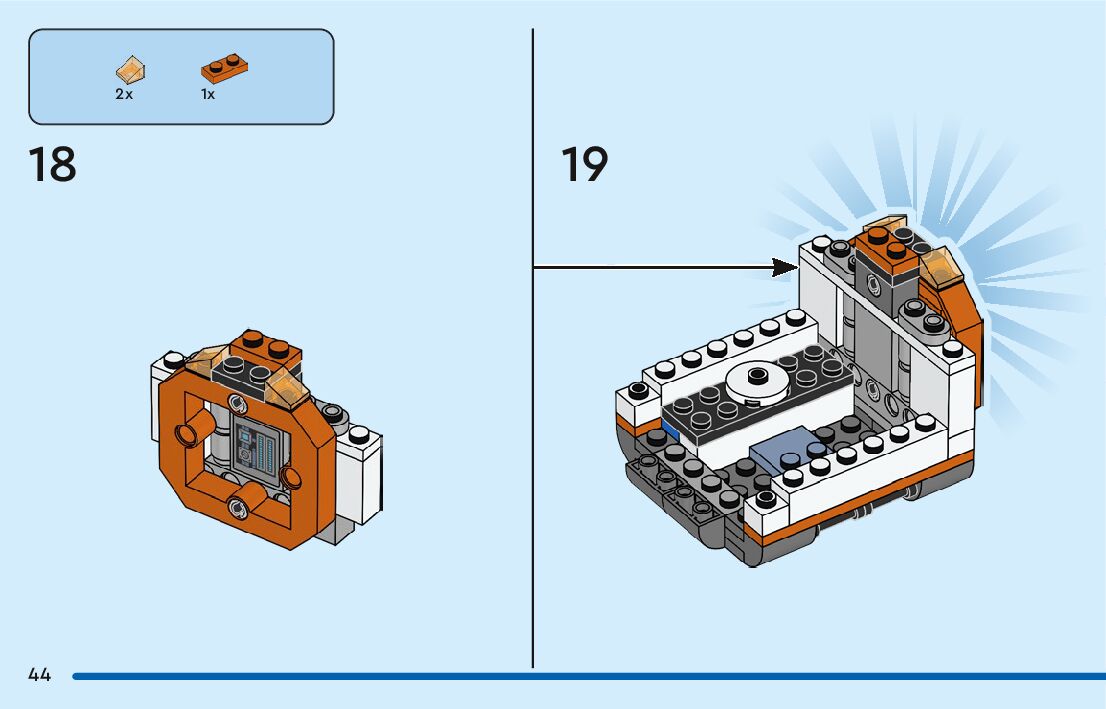 2x
1x

18

19

44