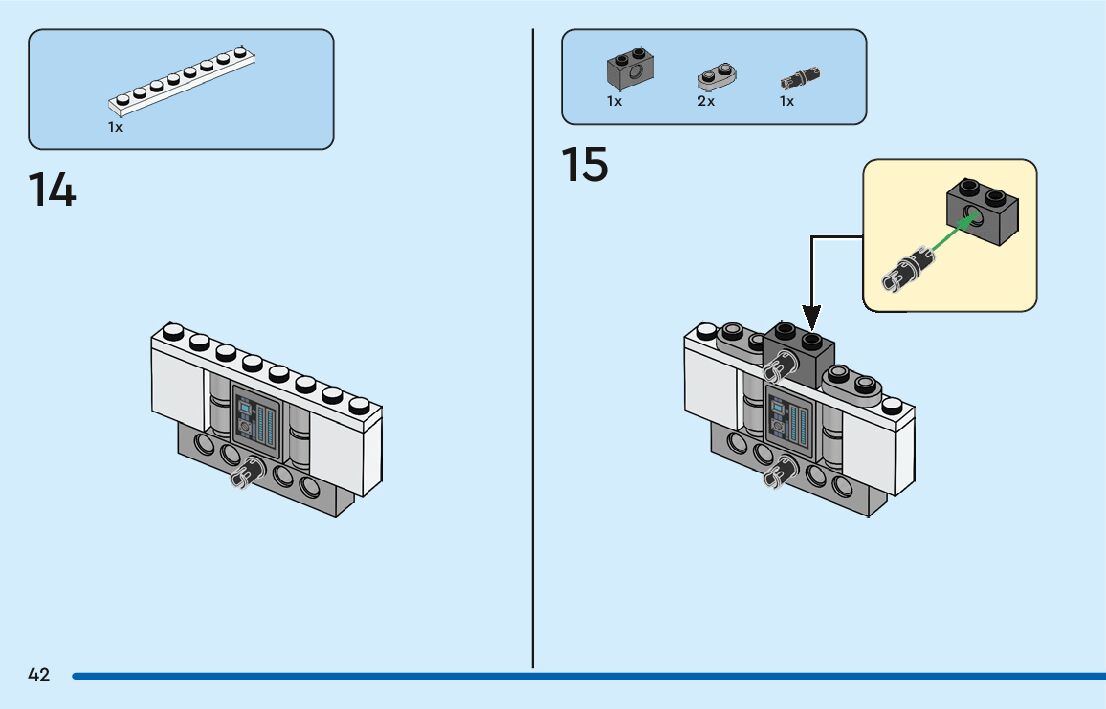 1x

14

1x 2x 1x

15

42