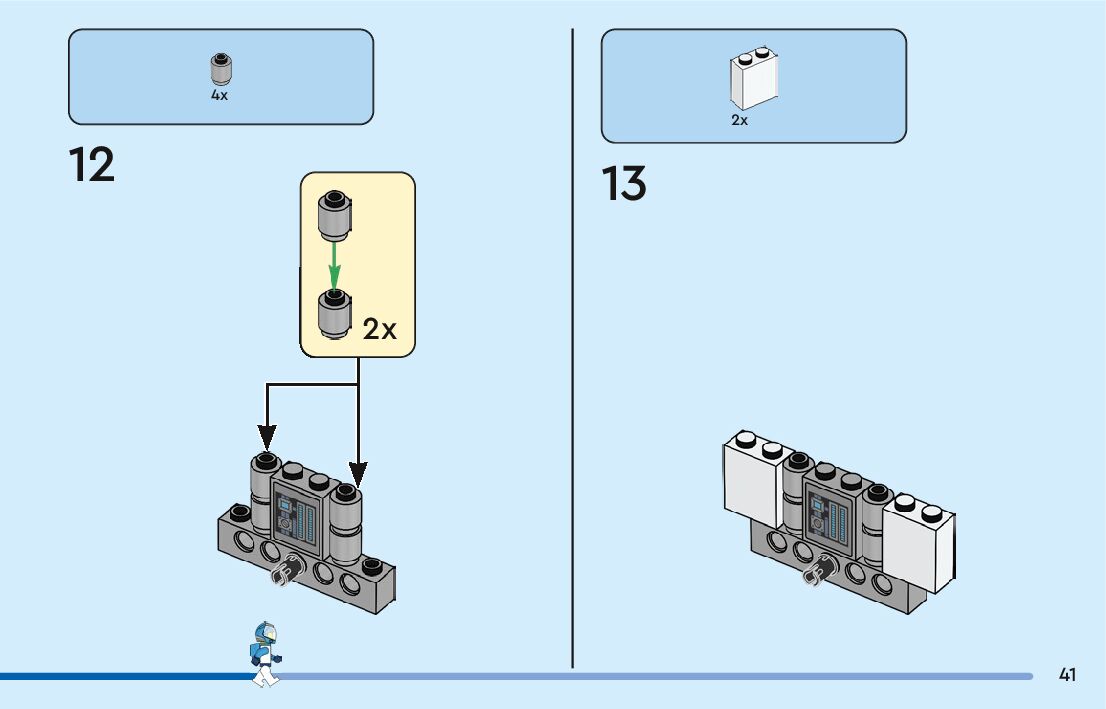 4x

12

2x

2x

13

41