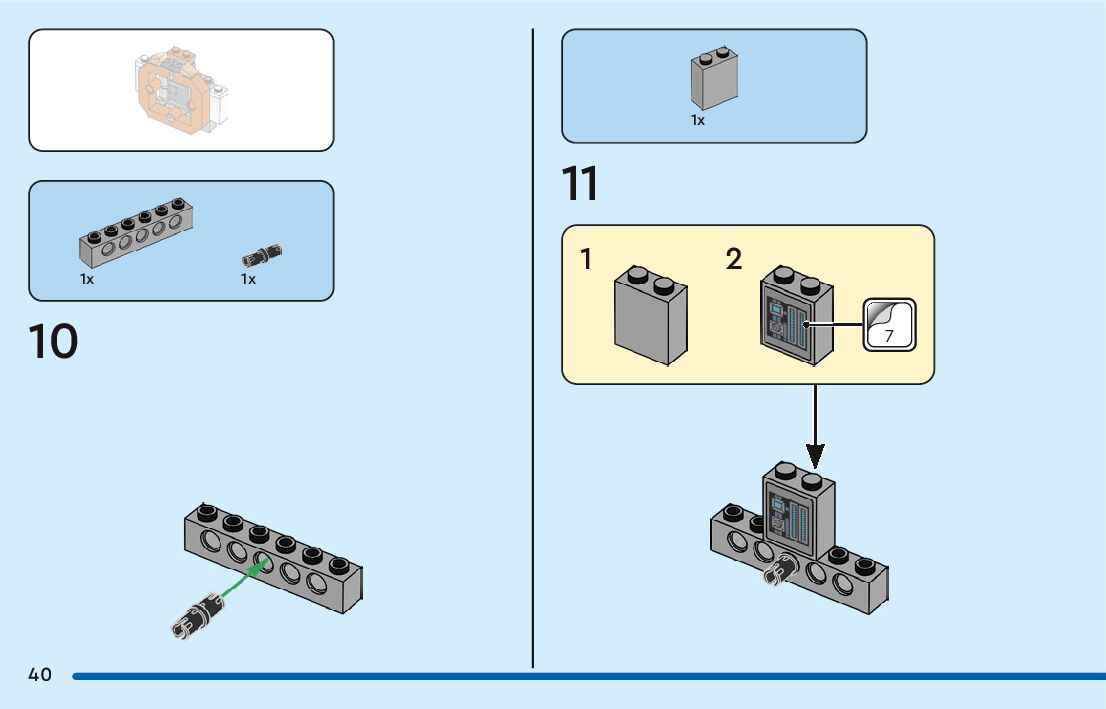 1x

1x

10

1x

11

1

2

7

40