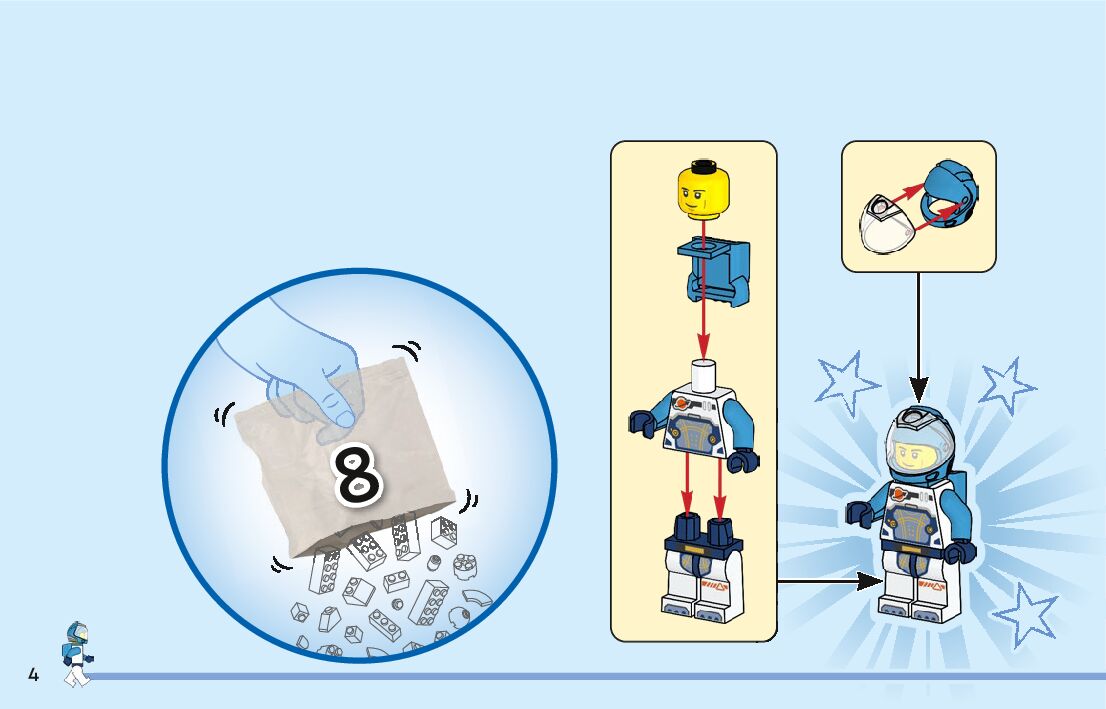 8

4