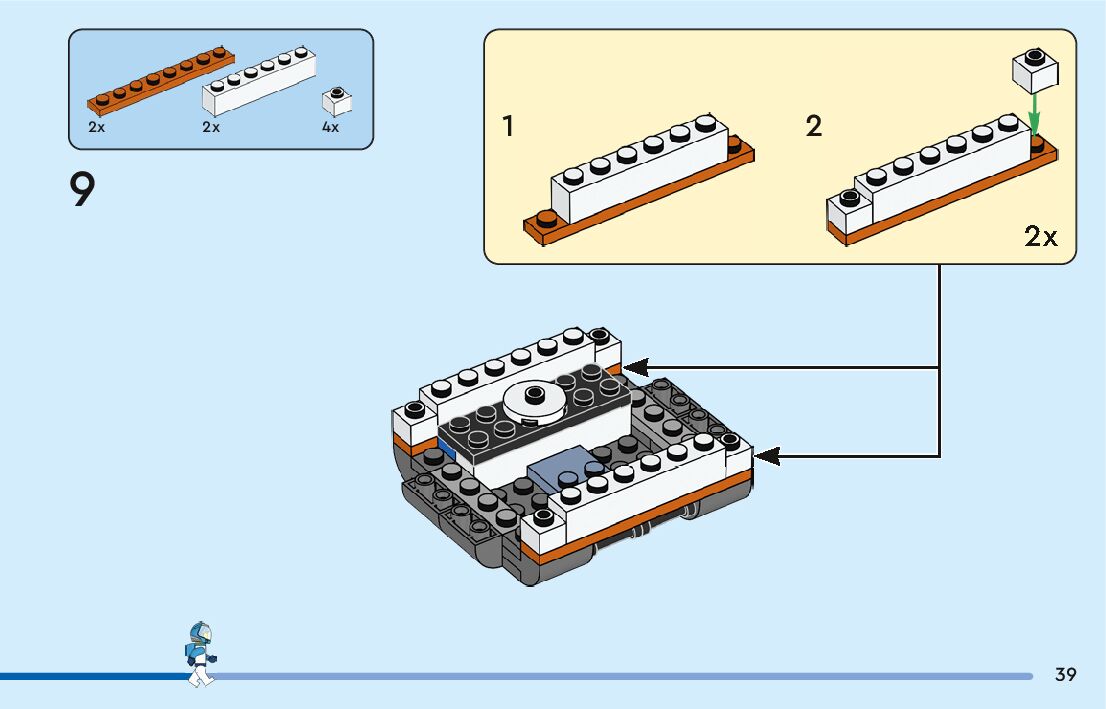 2x
2x
4x

9

1

2

2x

39