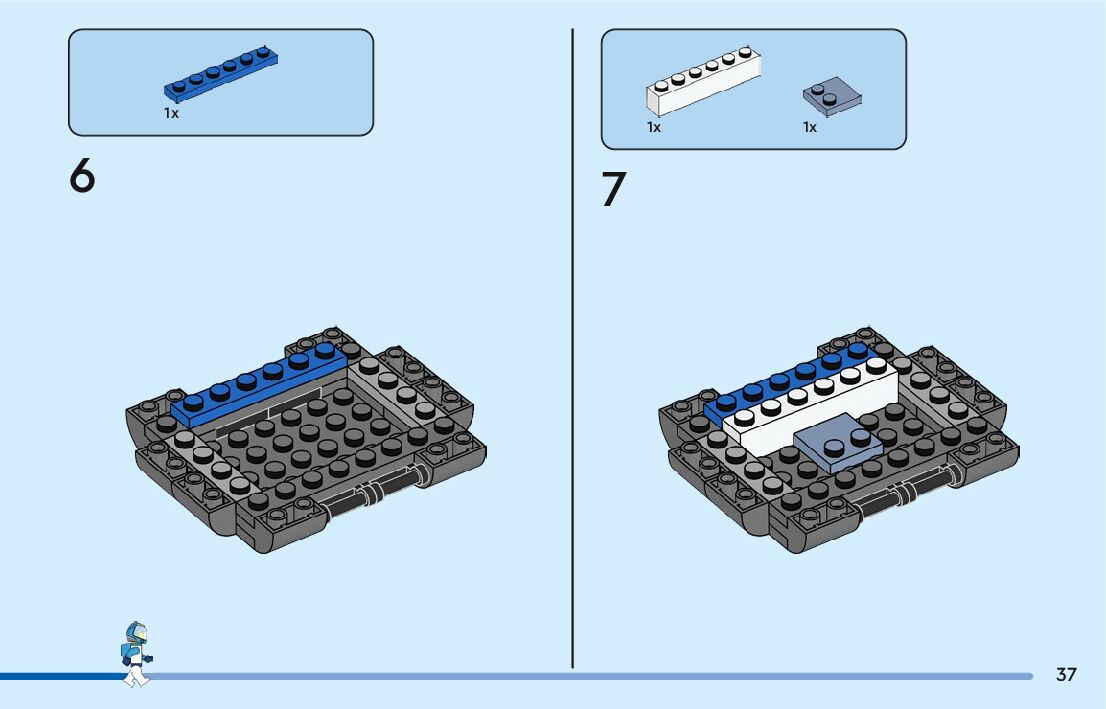 1x

6

1x

1x

7

37