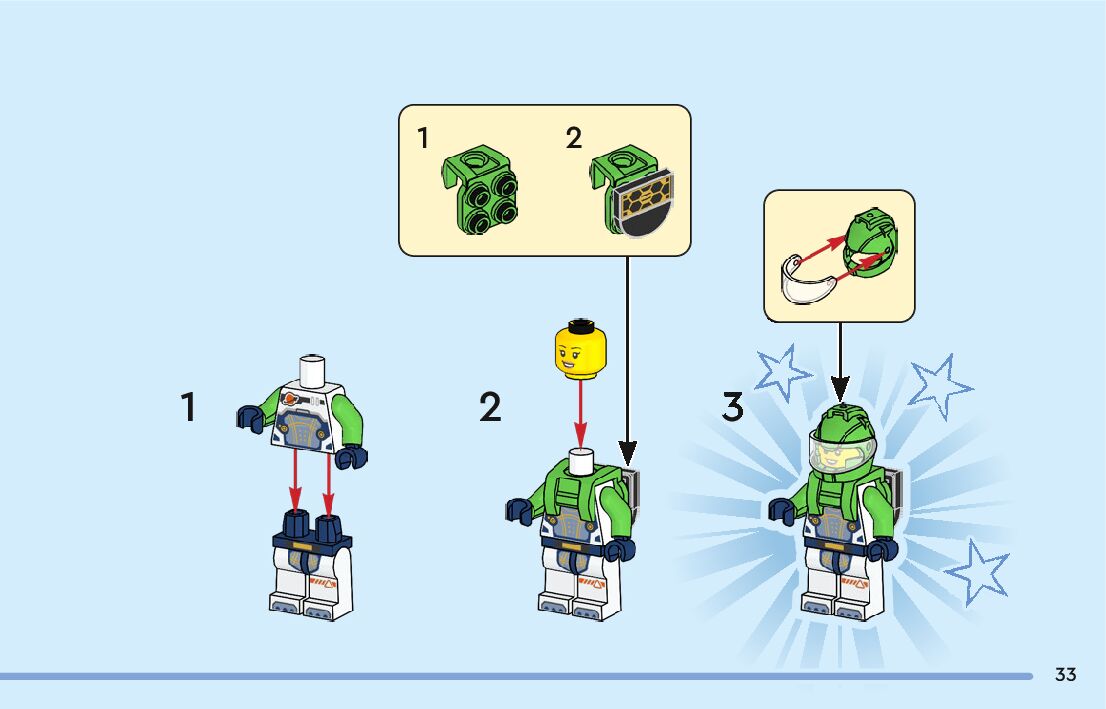 1 2

1

2

3

33