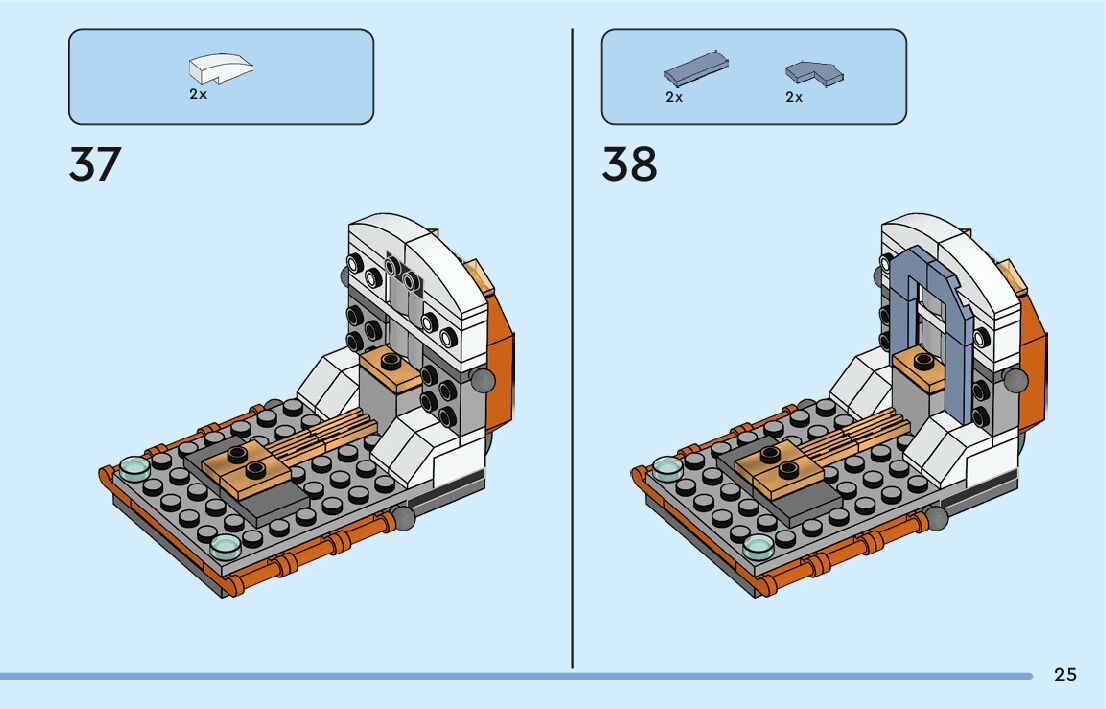 2x

37

2x 2x

38

25