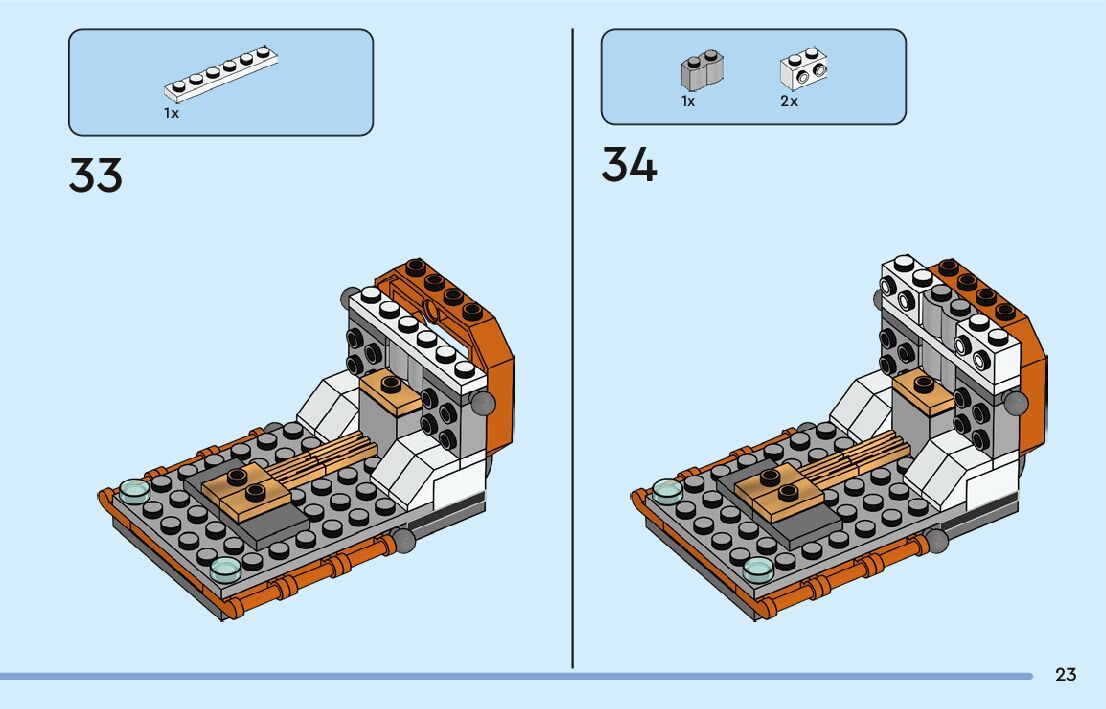 1x

33

1x 2x

34

23